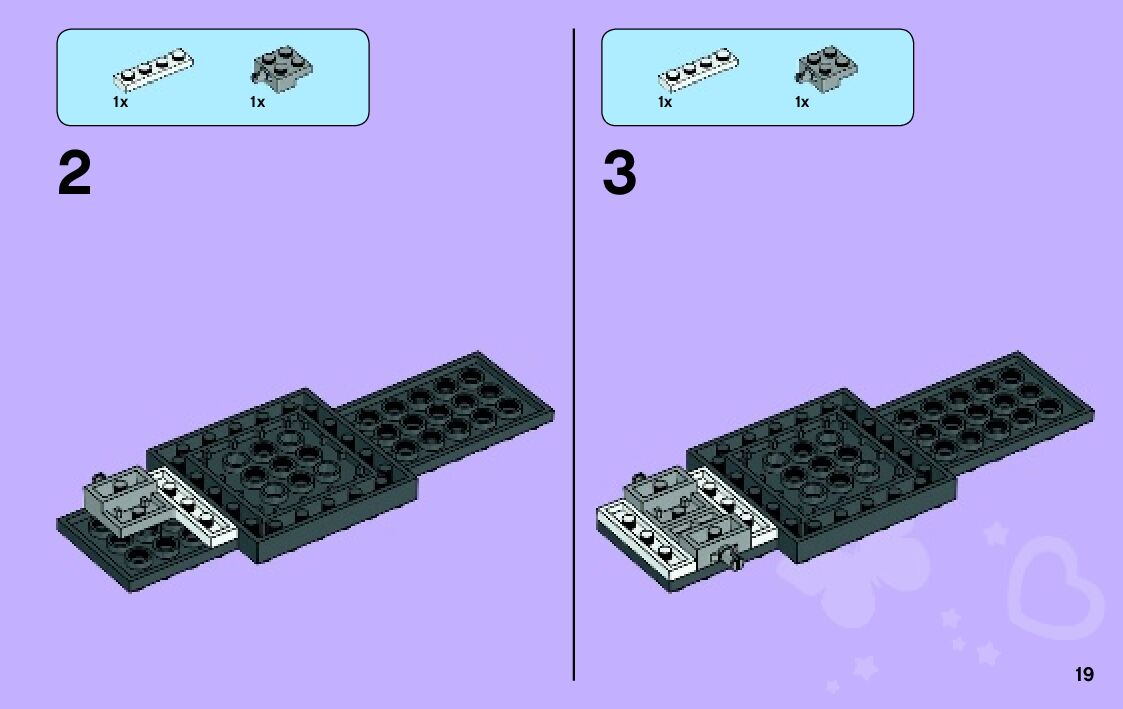 1x 1x

2

1x 1x

3

19