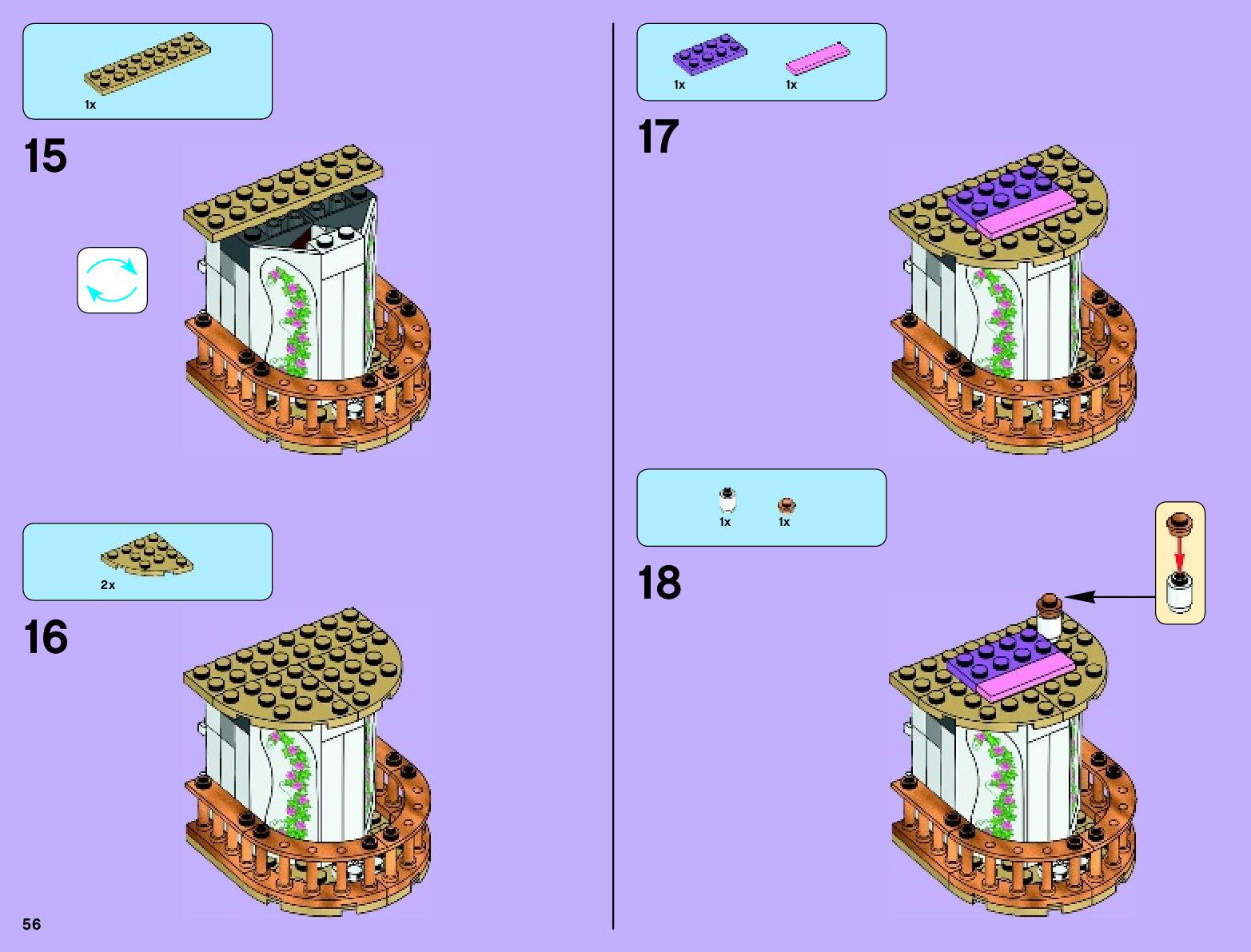 1x

15

2x

16

56

1x 1x

17

1x 1x

18