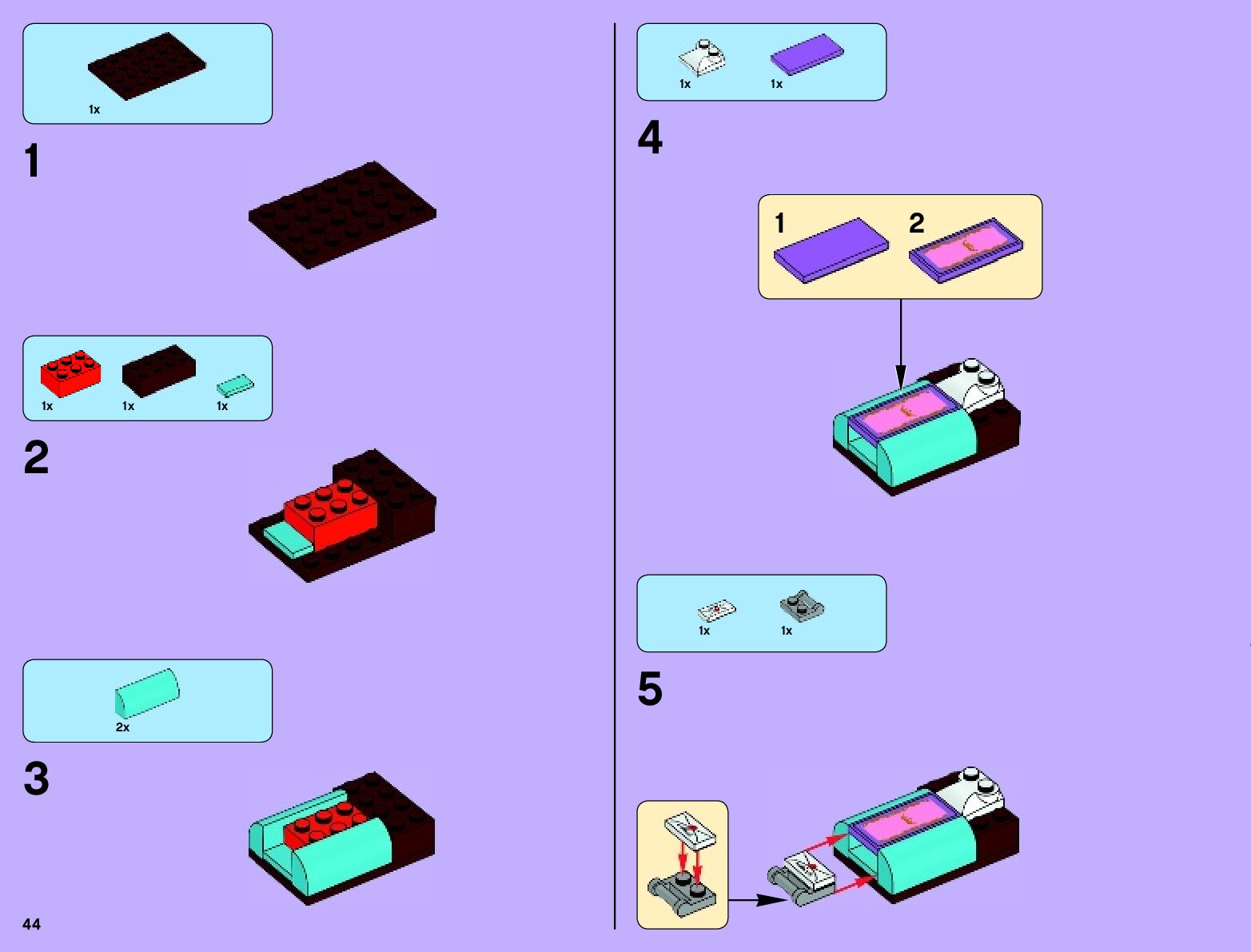 1x

1

1x
1x
1x

2

2x

3

44

1x
1x

4

1
2

1x
1x

5