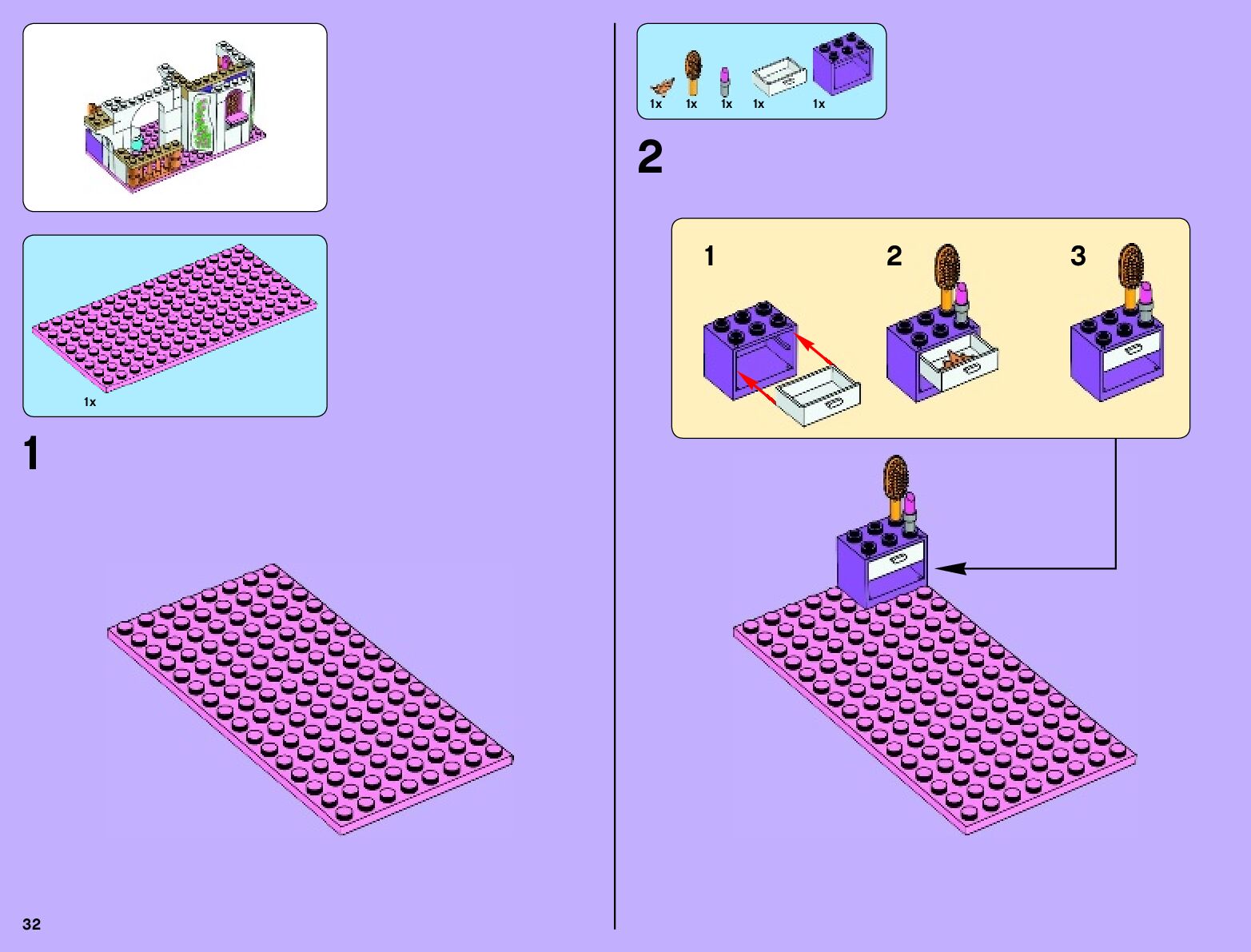 1x

1

32

1x 1x 1x 1x 1x

2

1

2

3