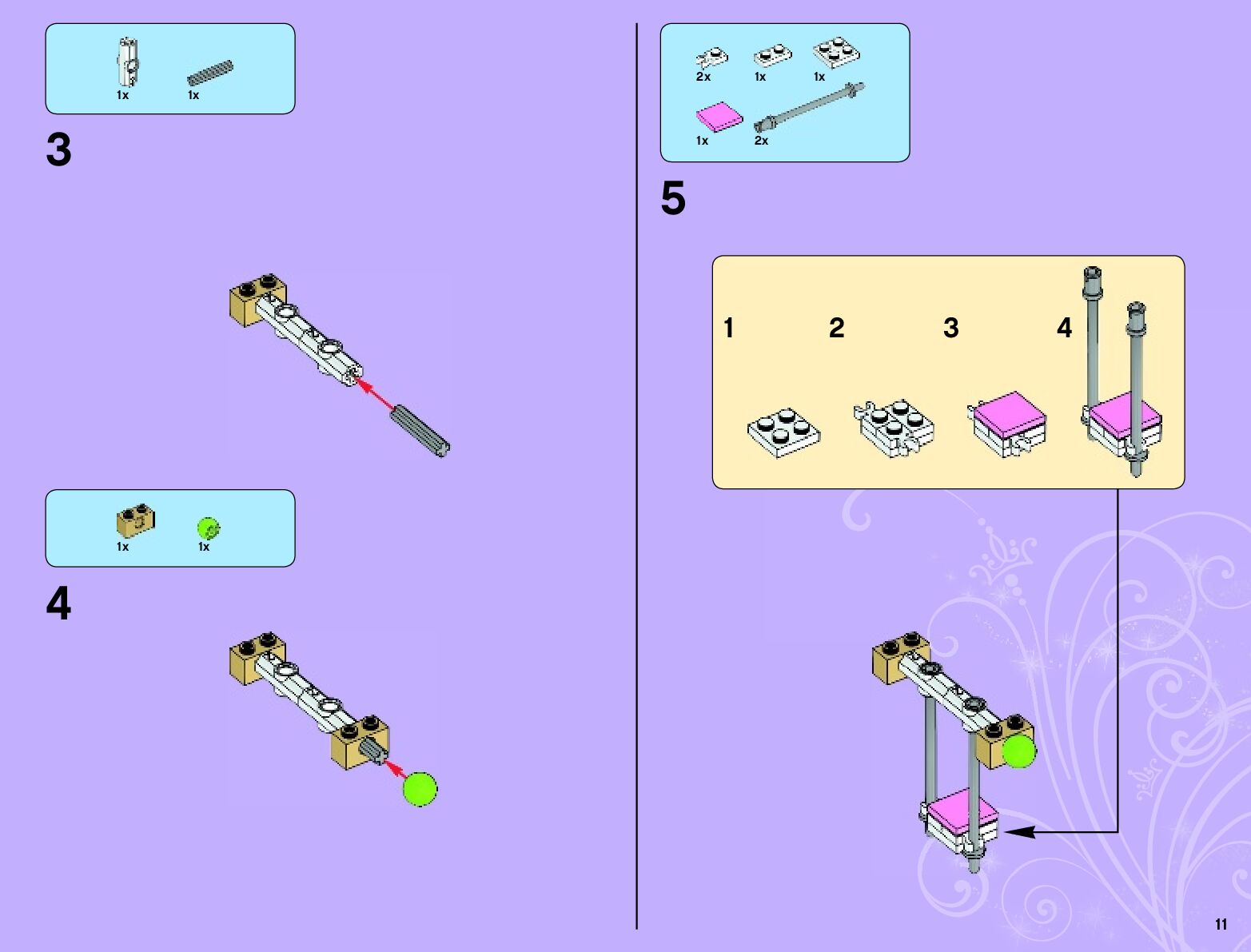 1x 1x

3

1x 1x

4

2x 1x 1x

1x 2x

5

1 2 3 4

11