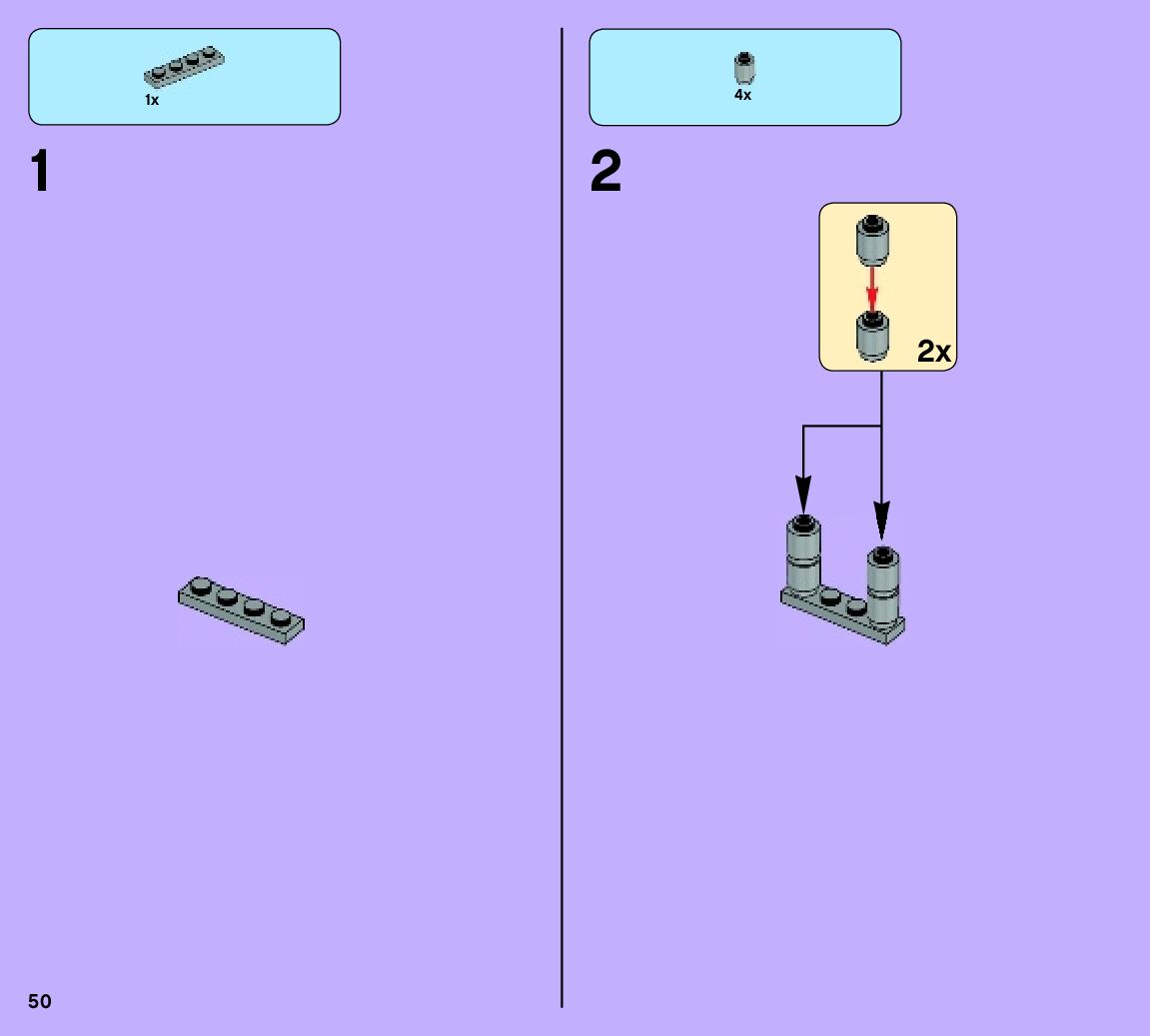 1x

1

4x

2

2x

50