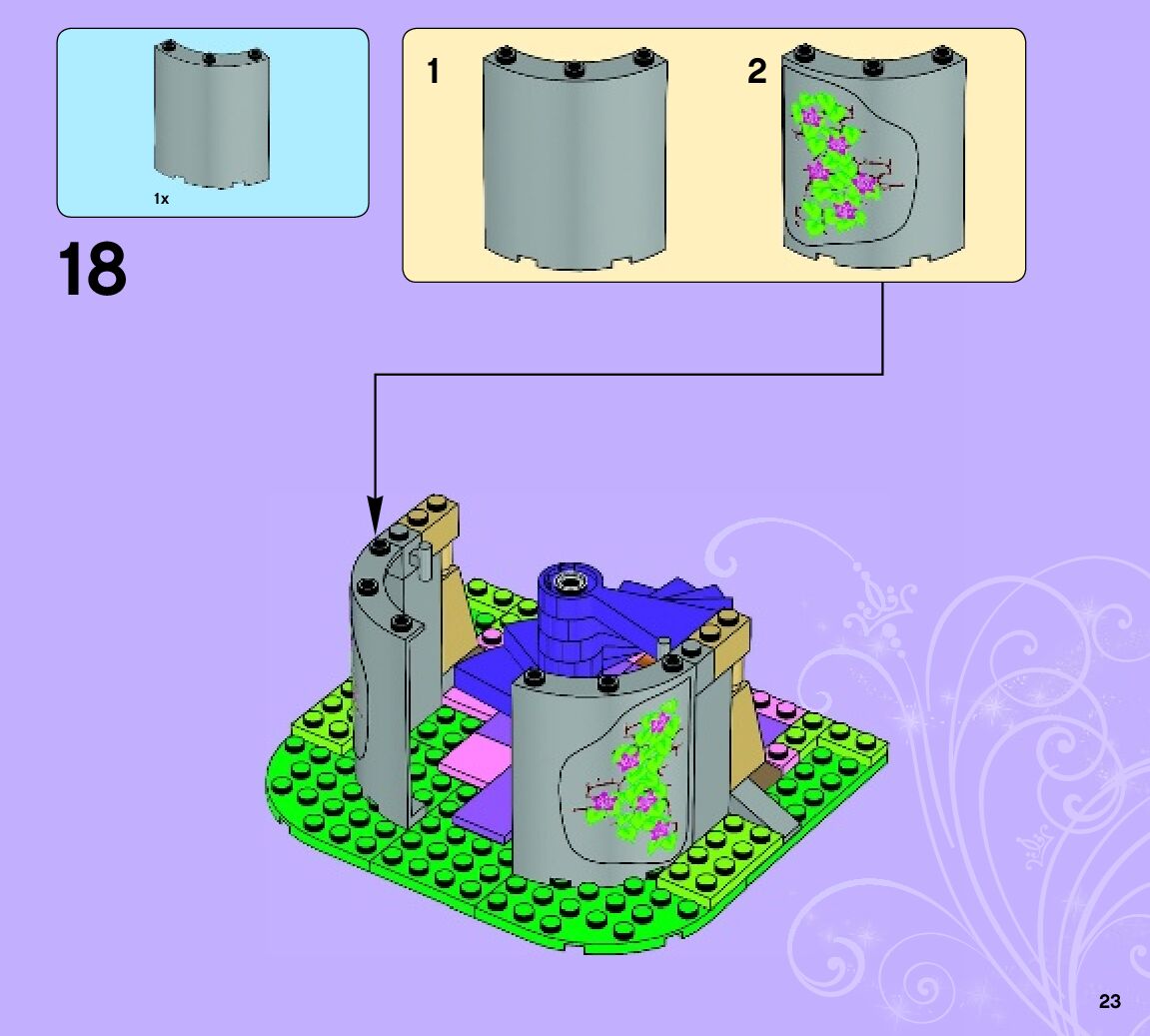 1x

18

1

2

23