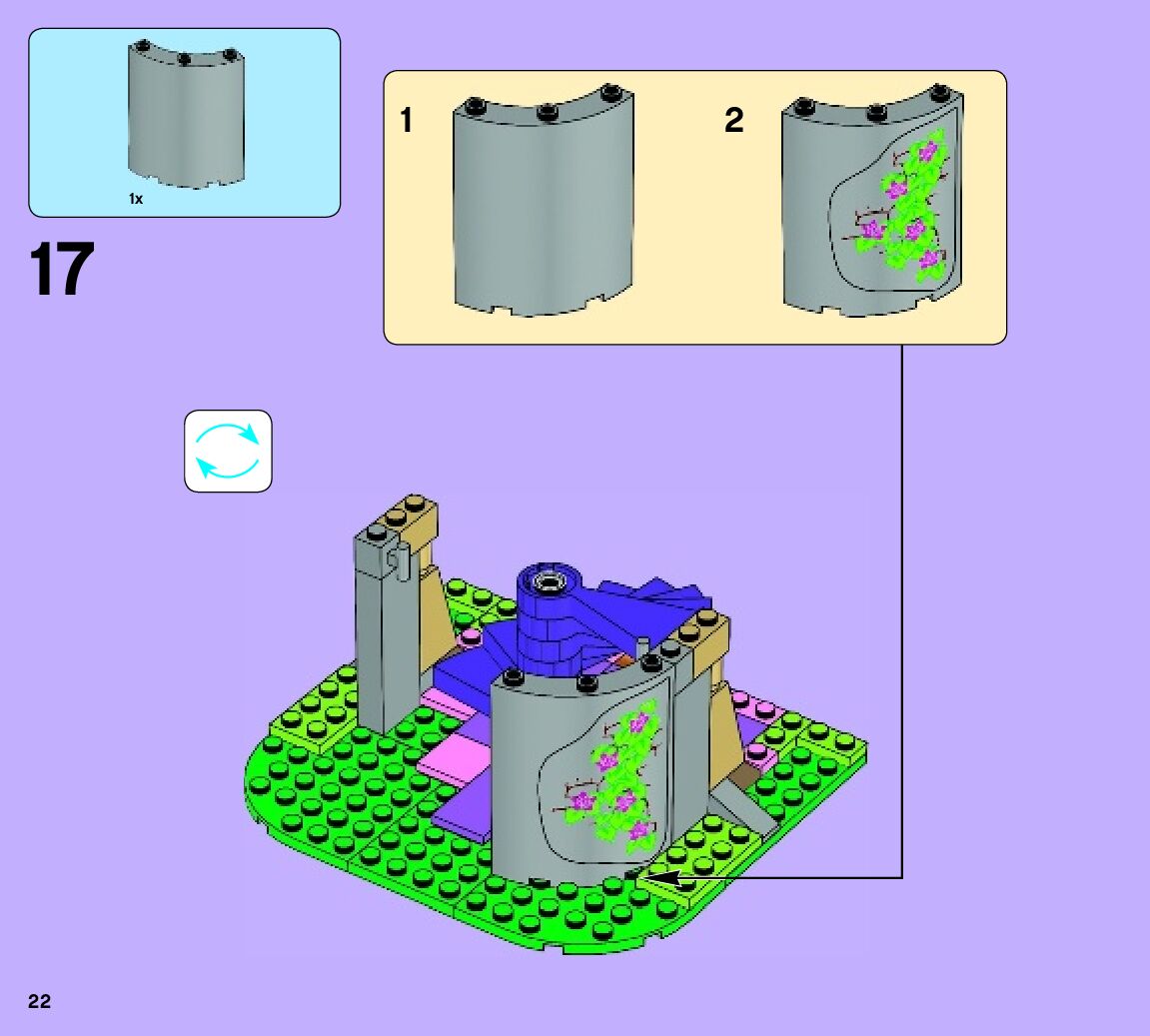 1x

17

1

2

22