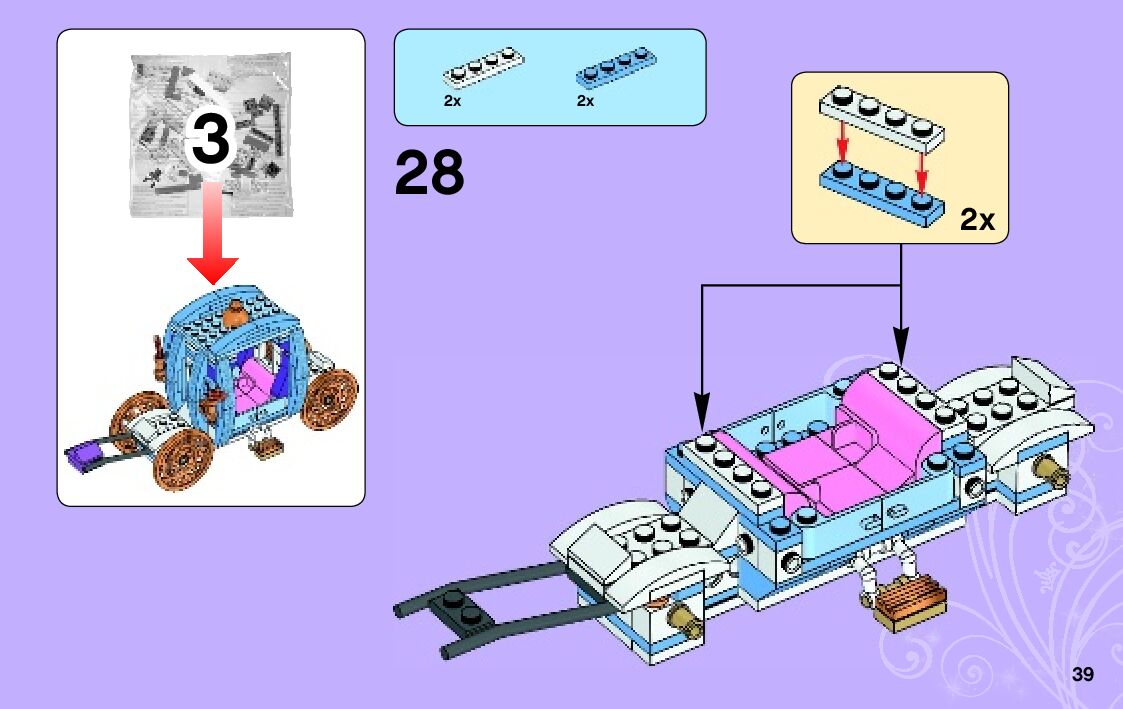 3

2x
2x

28

2x

39