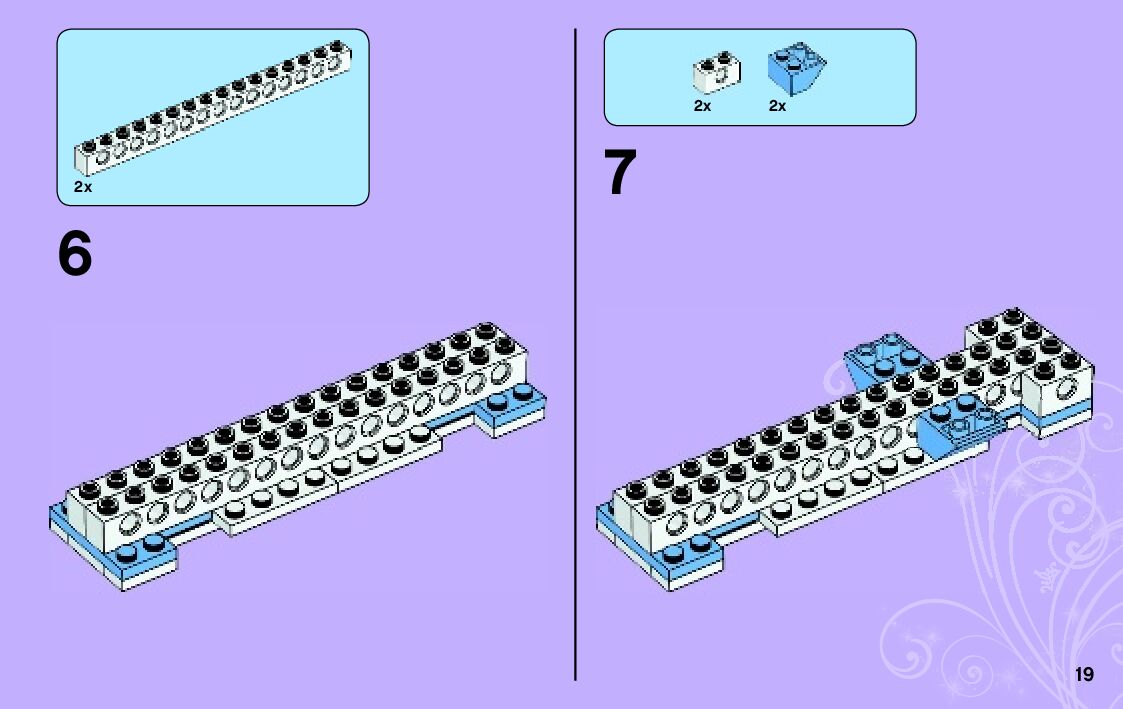 2x

6

2x 2x

7

19