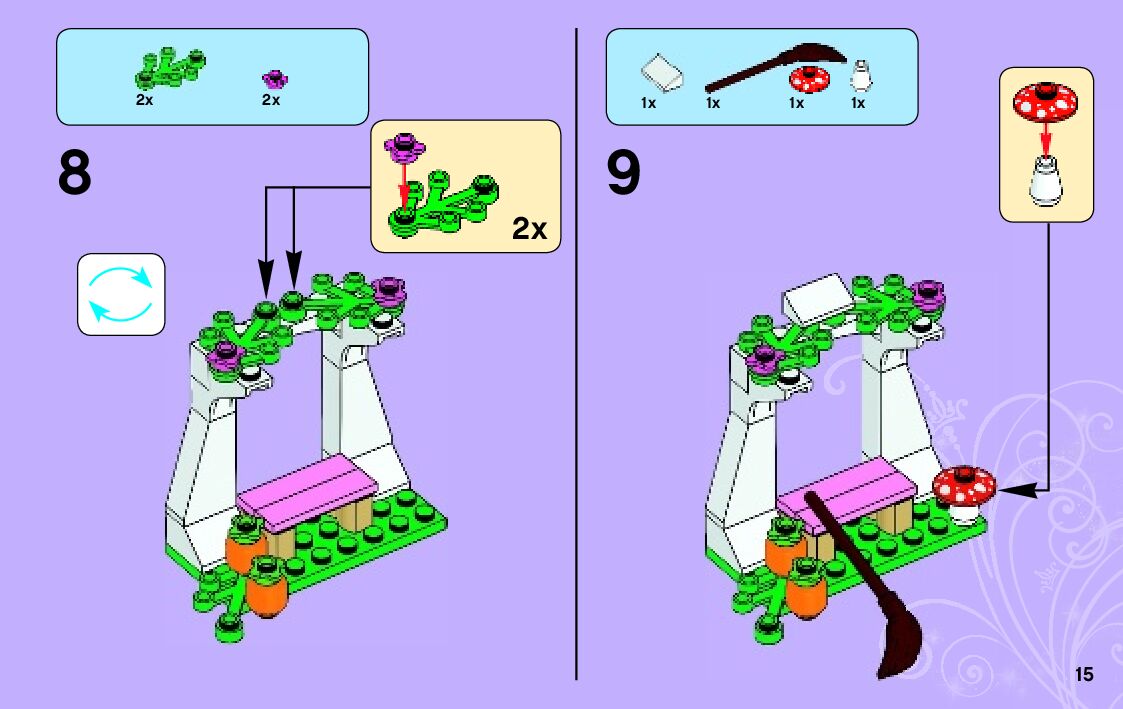 2x 2x

8

2x

1x 1x 1x 1x

9

15