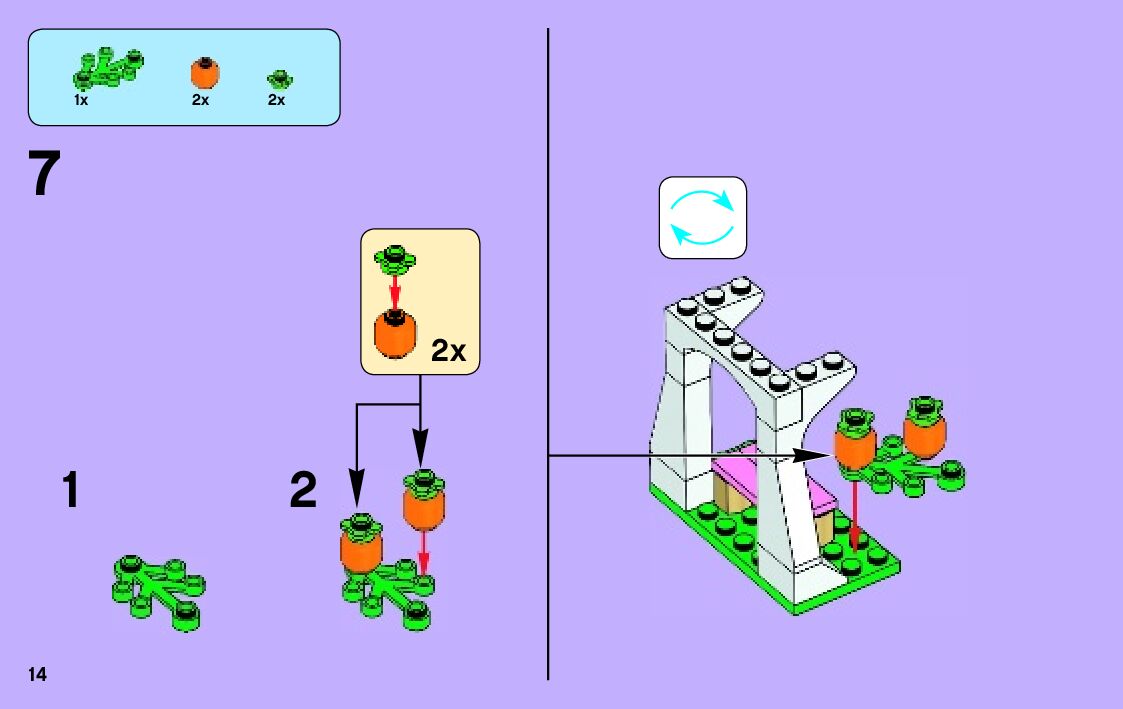 1x 2x 2x

7

2x

1

2

14