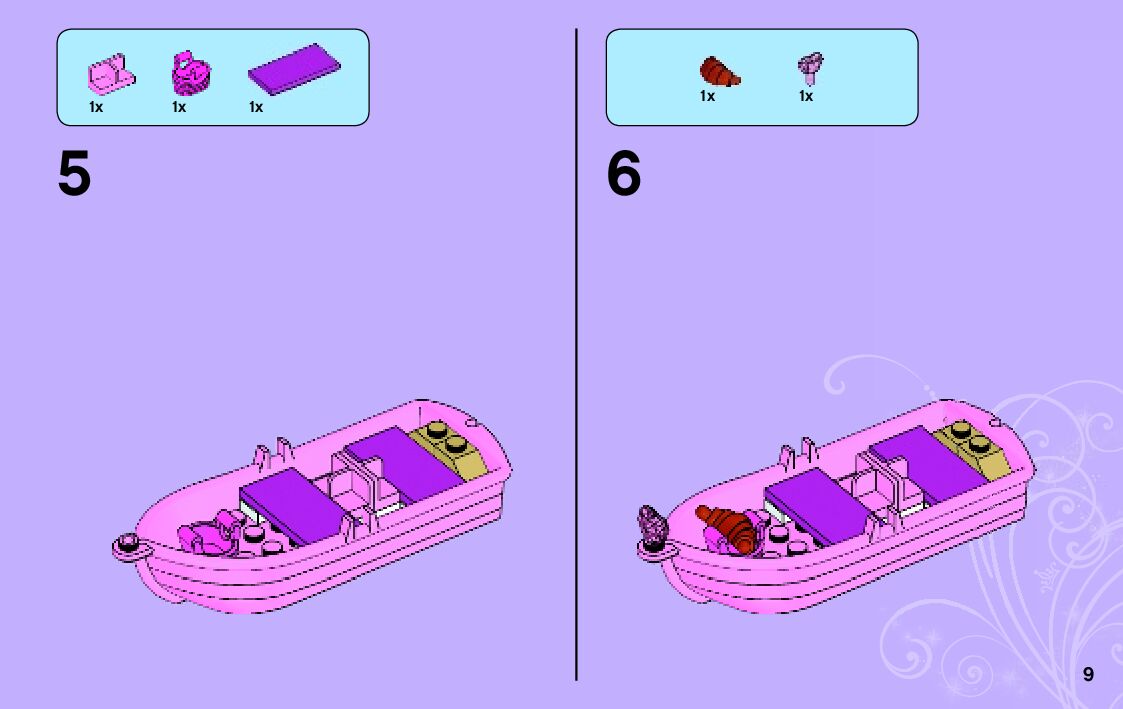 1x 1x 1x

5

1x 1x

6

9