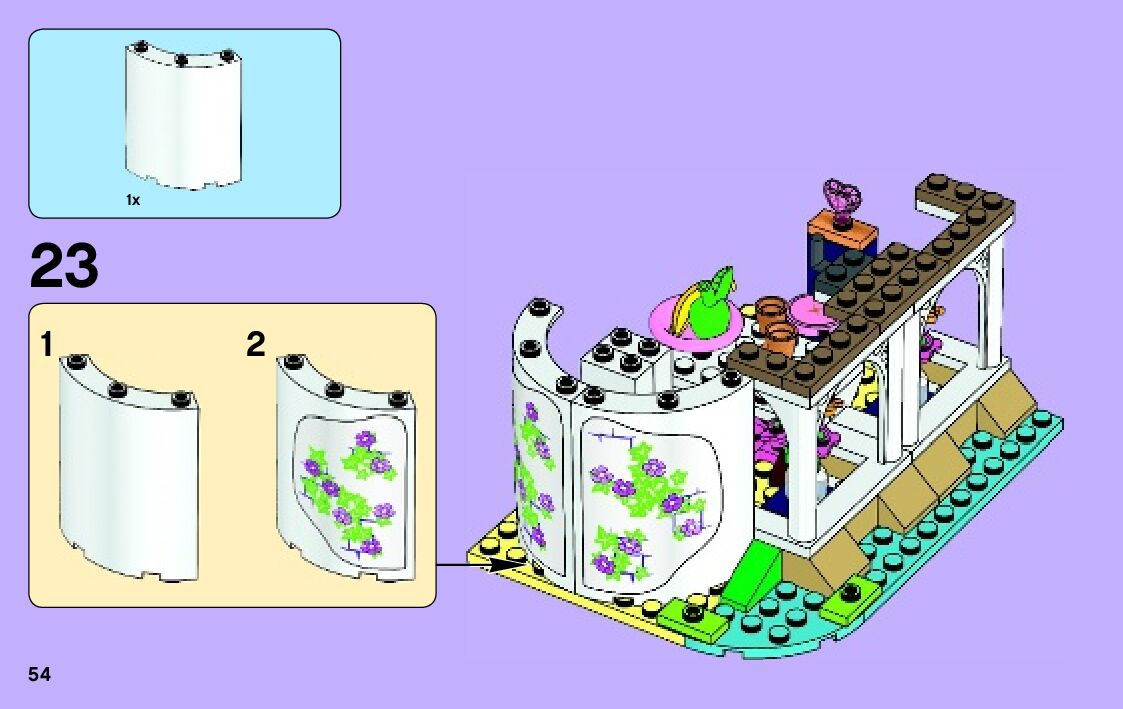 1x

23

1

2

54