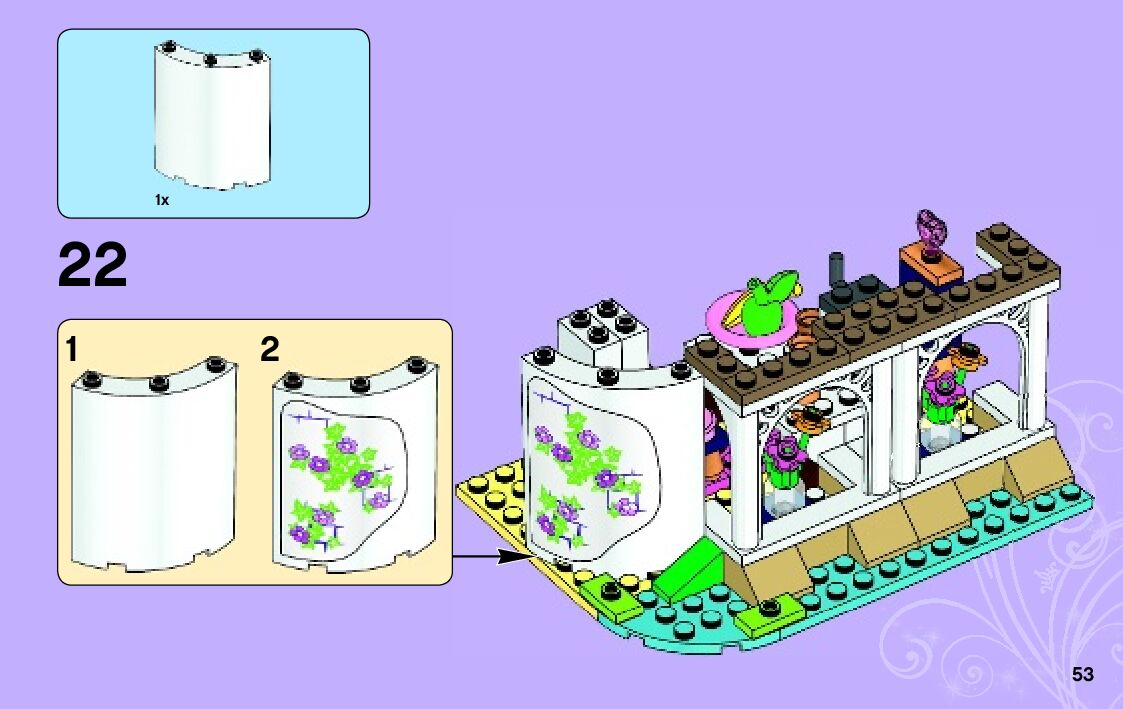 1x

22

1

2

53