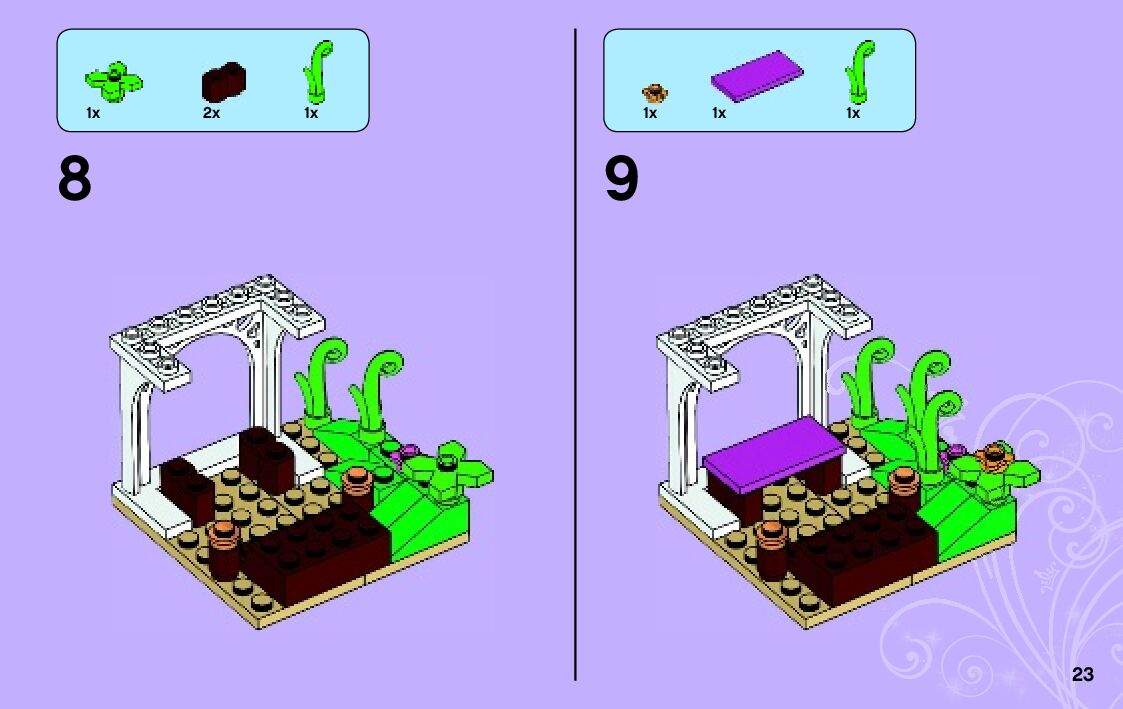 1x 2x 1x

8

1x 1x 1x

9

23