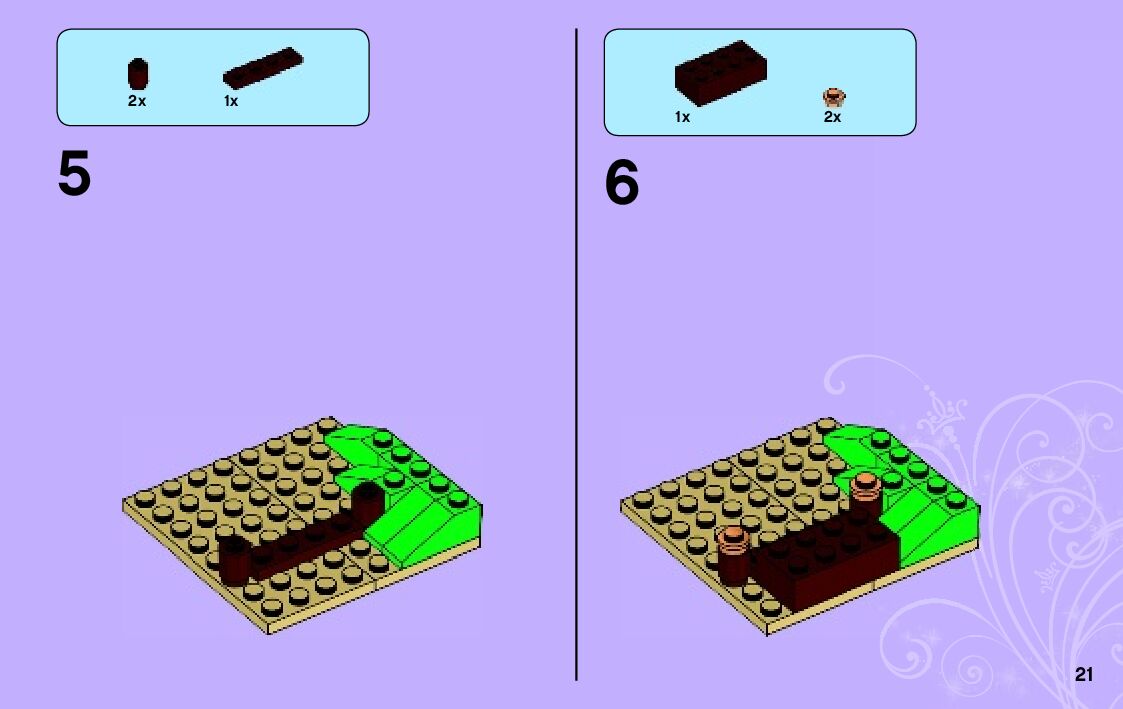 2x 1x

5

1x 2x

6

21