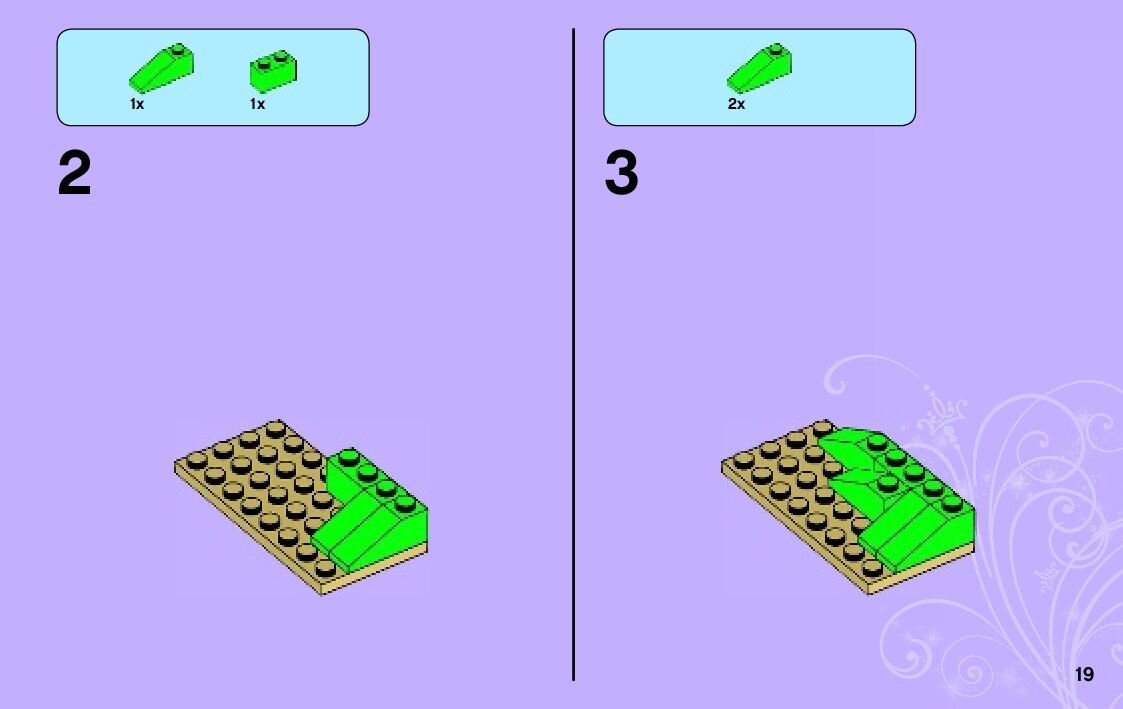 1x 1x

2

2x

3

19