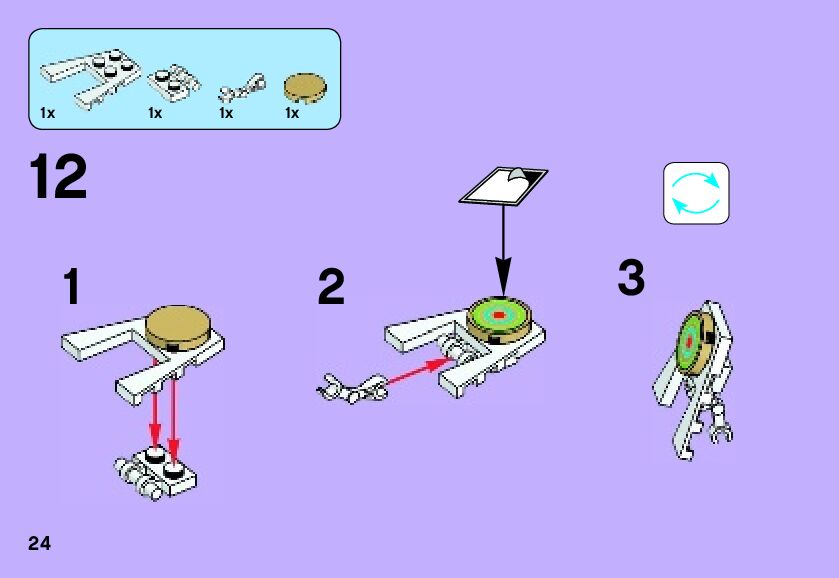 1x 1x 1x 1x

12

1

2

3

24