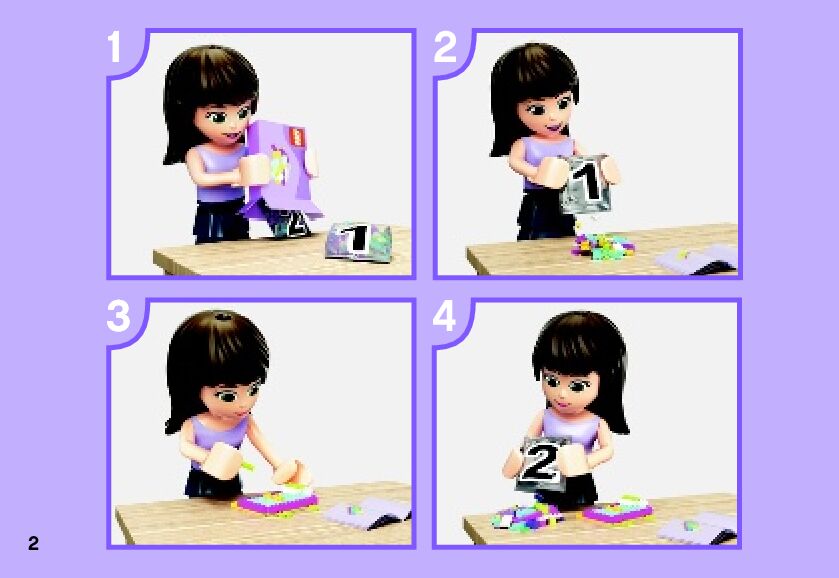 1

1

2

1

3

4

2

2