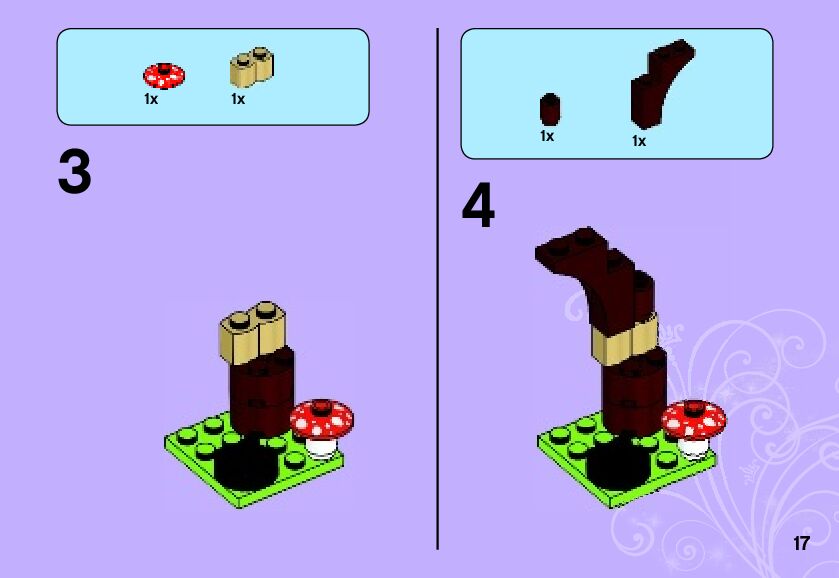 1x 1x

3

1x 1x

4

17