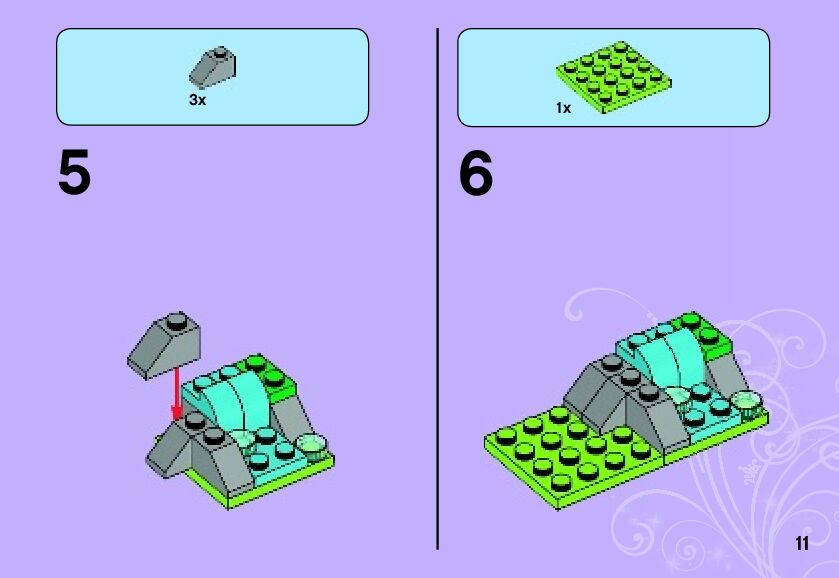 3x

5

1x

6

11