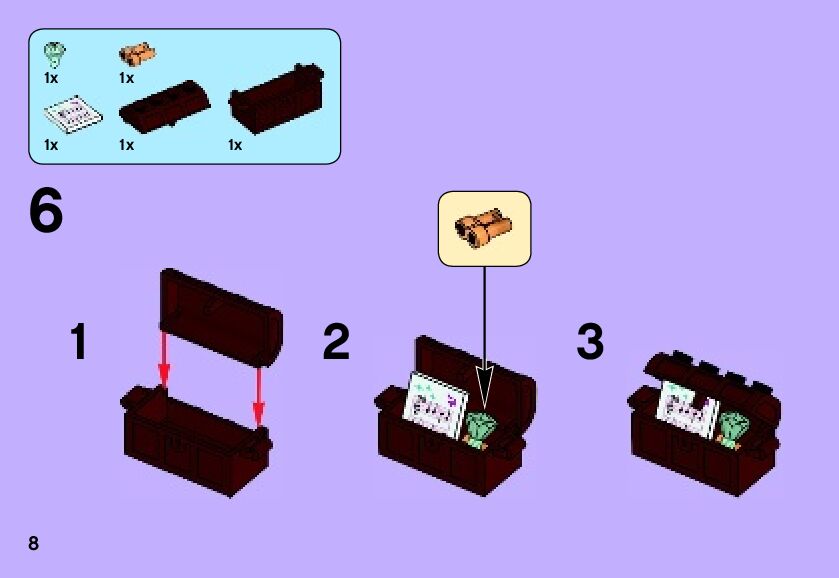 1x 1x
1x 1x 1x

6

1

2

3

8