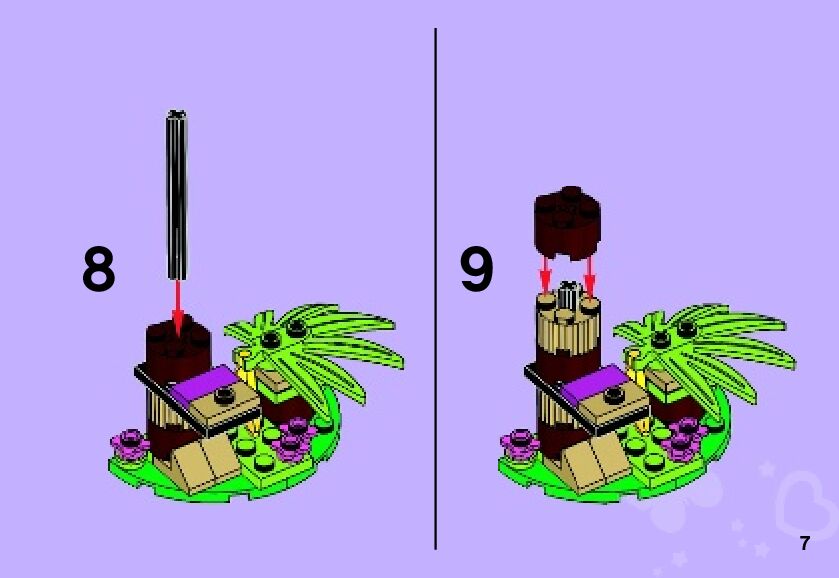 8

9

7