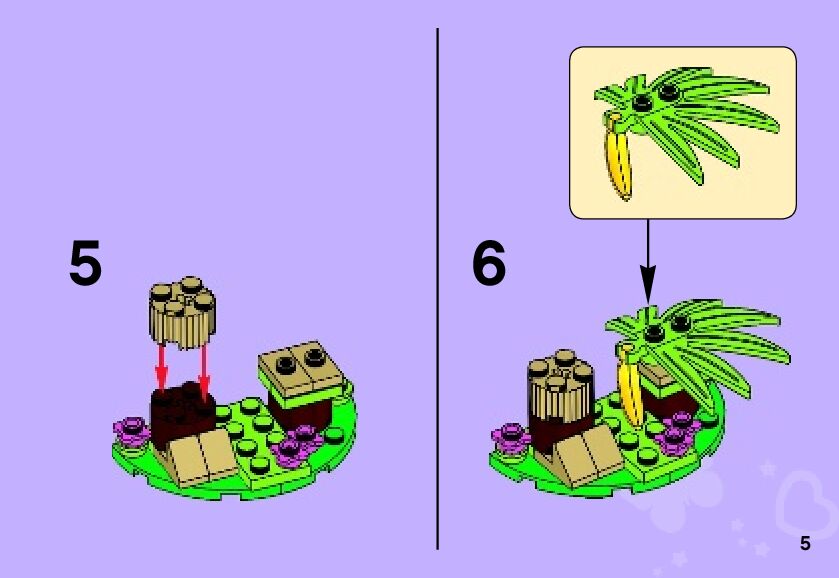 5

6

5