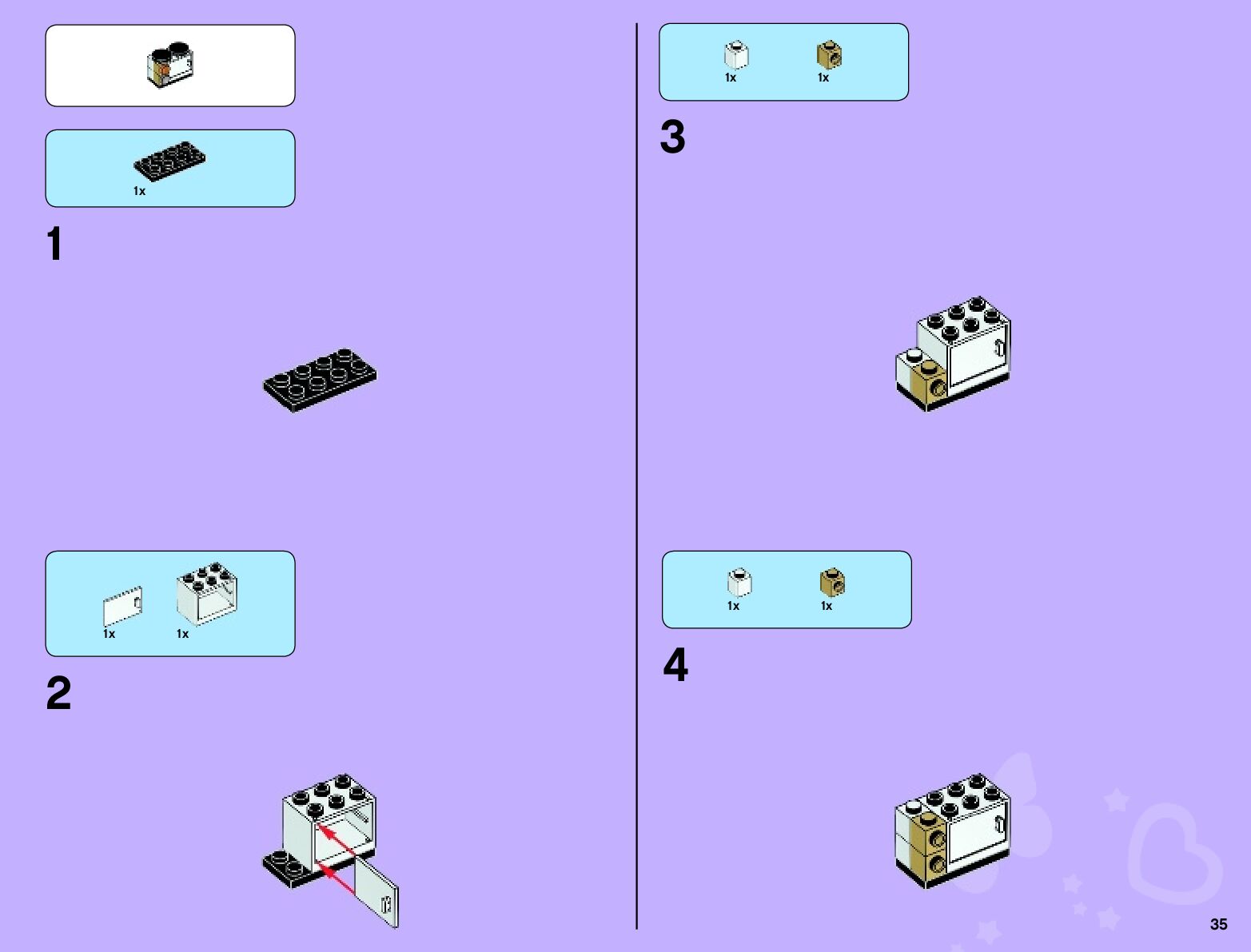 1x

1

1x 1x

2

1x 1x

3

1x 1x

4

35