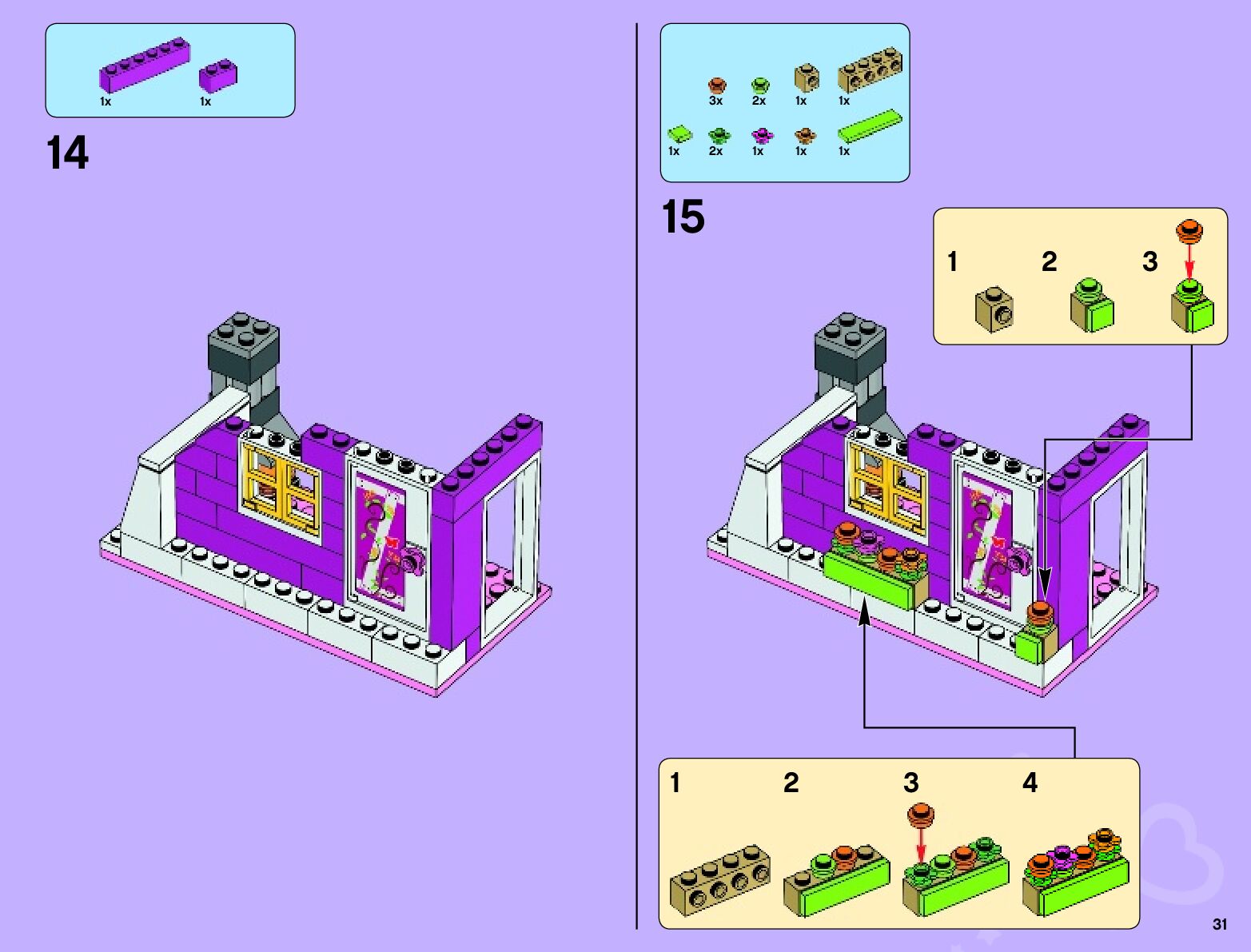 1x 1x

14

3x 2x 1x 1x
1x 2x 1x 1x 1x

15

1 2 3

1 2 3 4

31