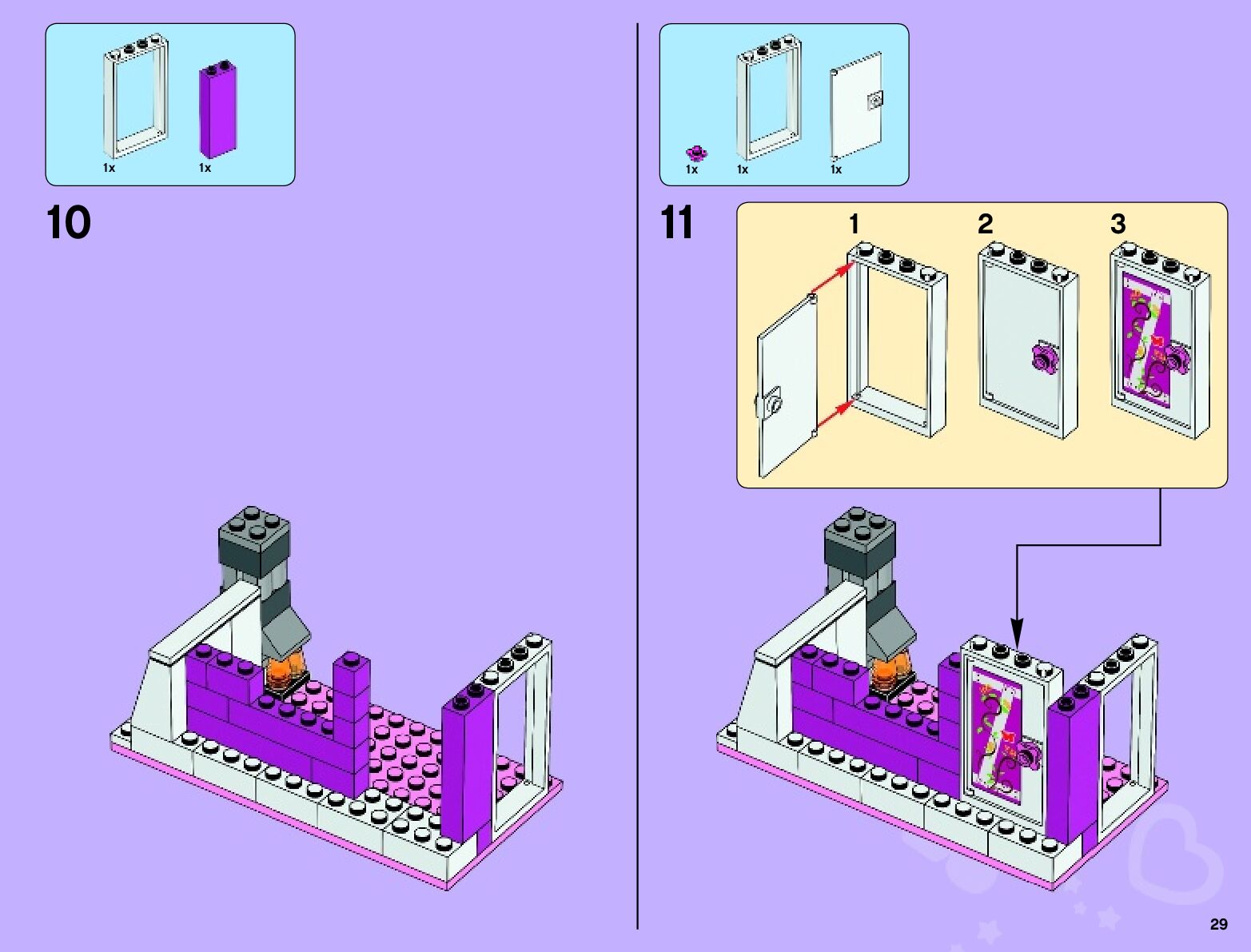 1x 1x

10

1x 1x 1x

11

1

2

3

29