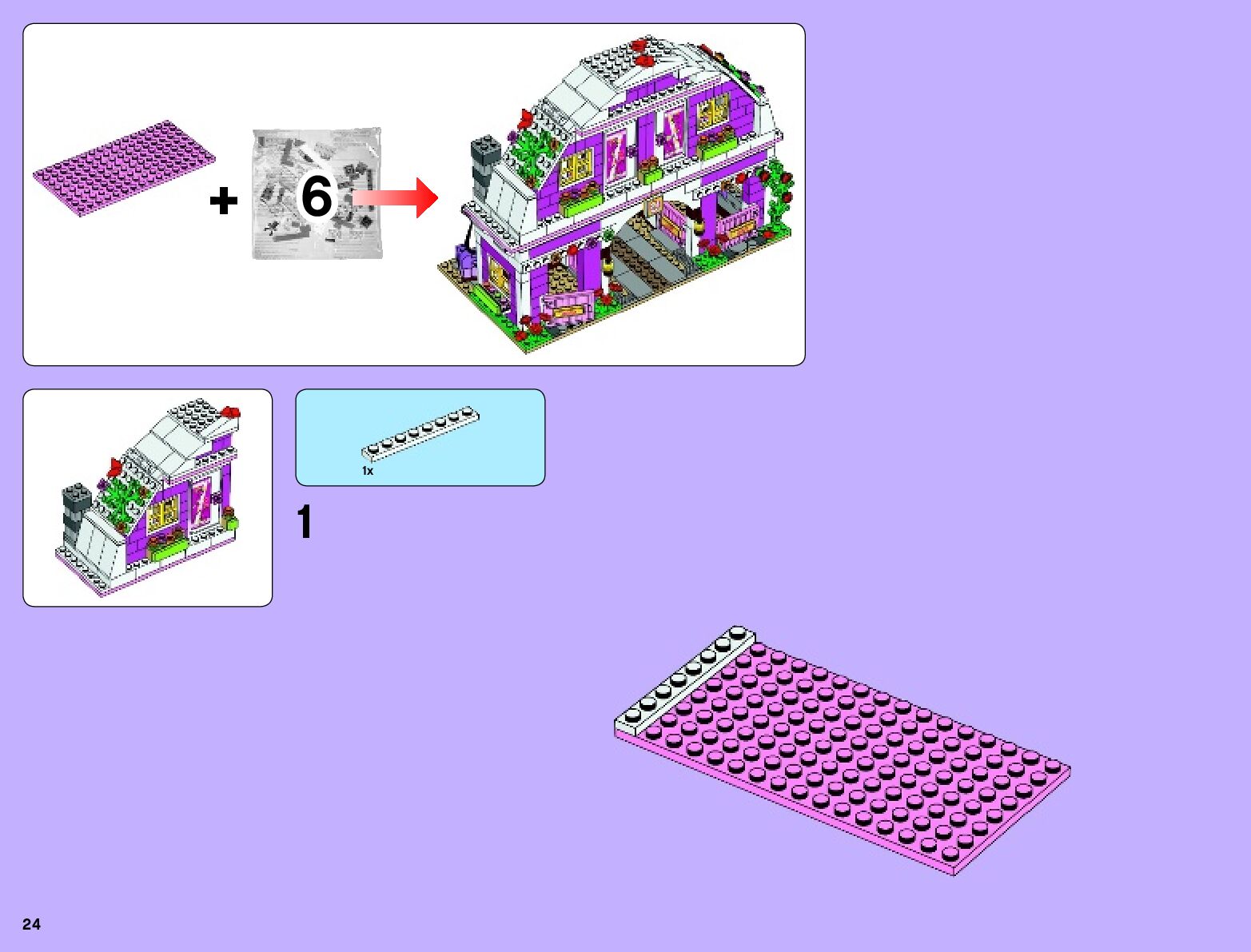 + 6

1x

1

24