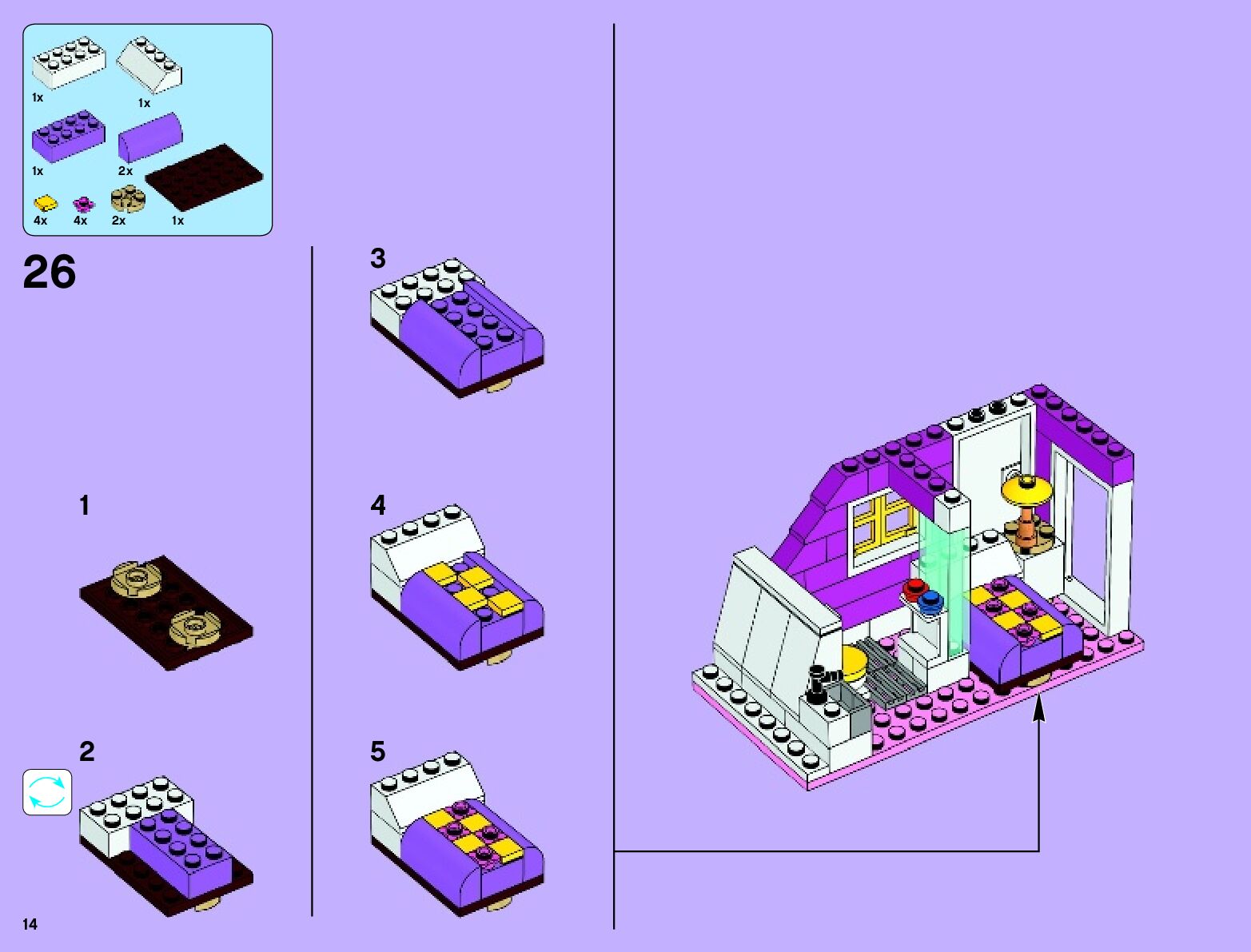 1x
1x
1x
2x
4x
4x
2x
1x

26

1

2

3

4

5

14