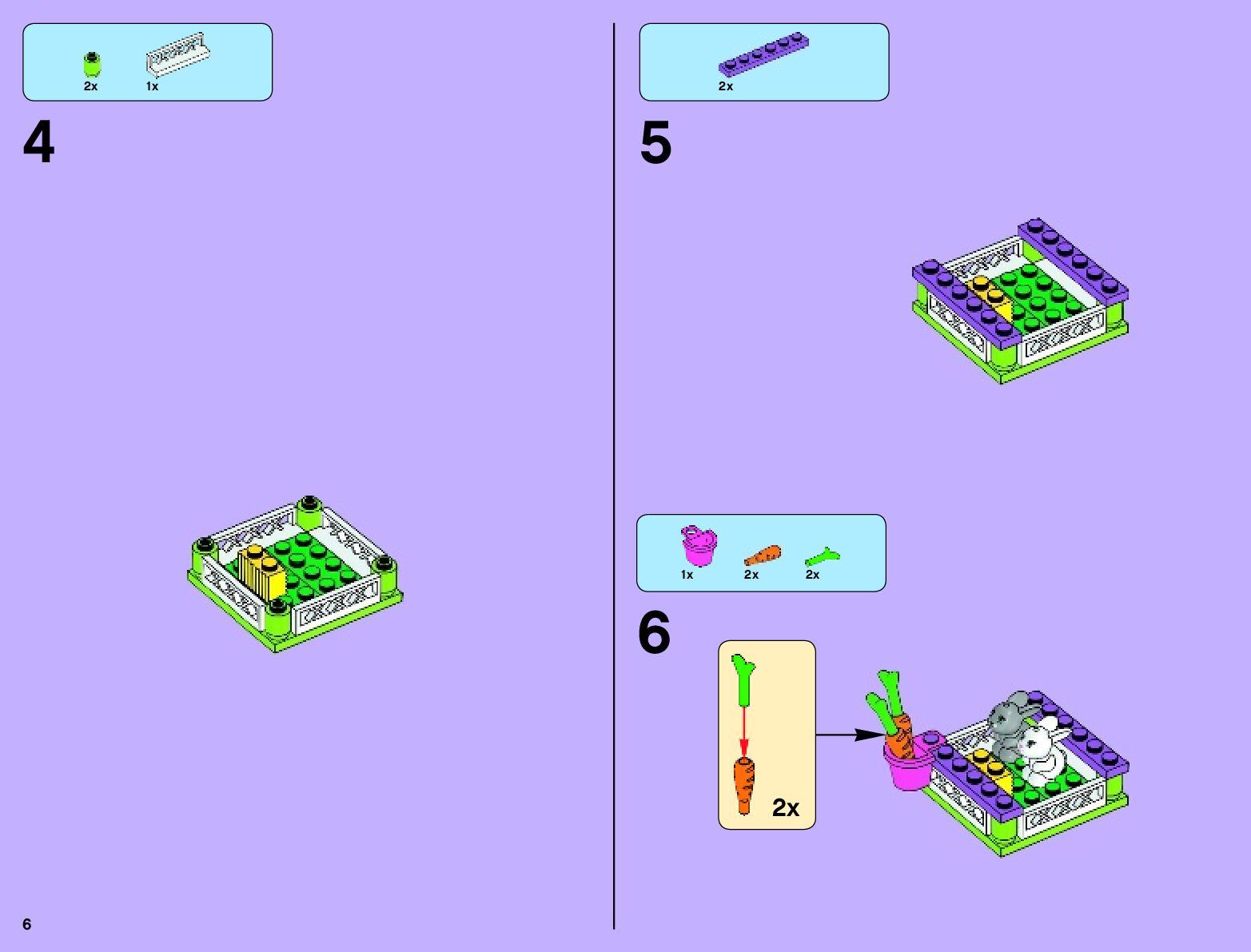 2x 1x

4

2x

5

1x 2x 2x

6

2x

6