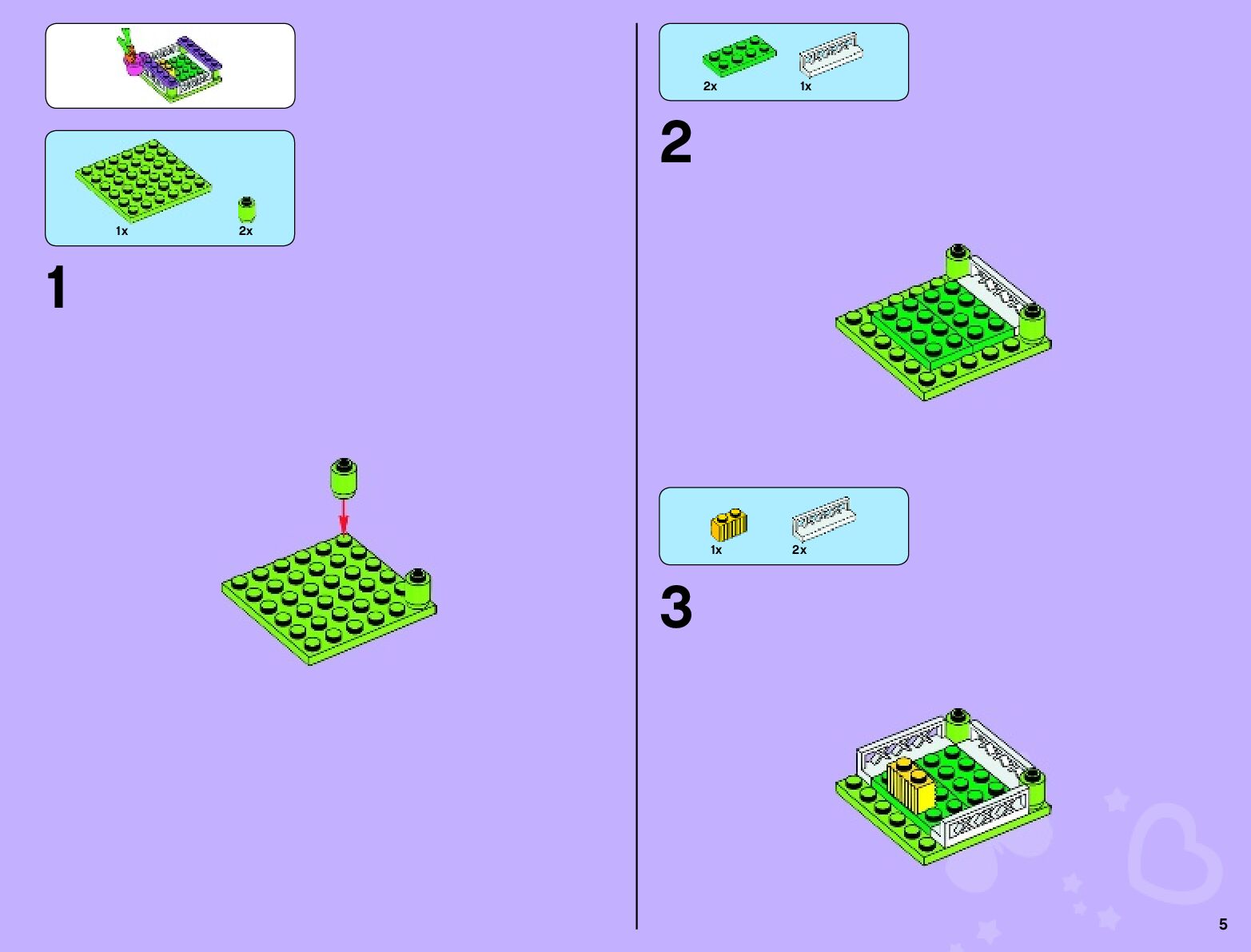 1x

2x

1

2x

1x

2

1x

2x

3

5