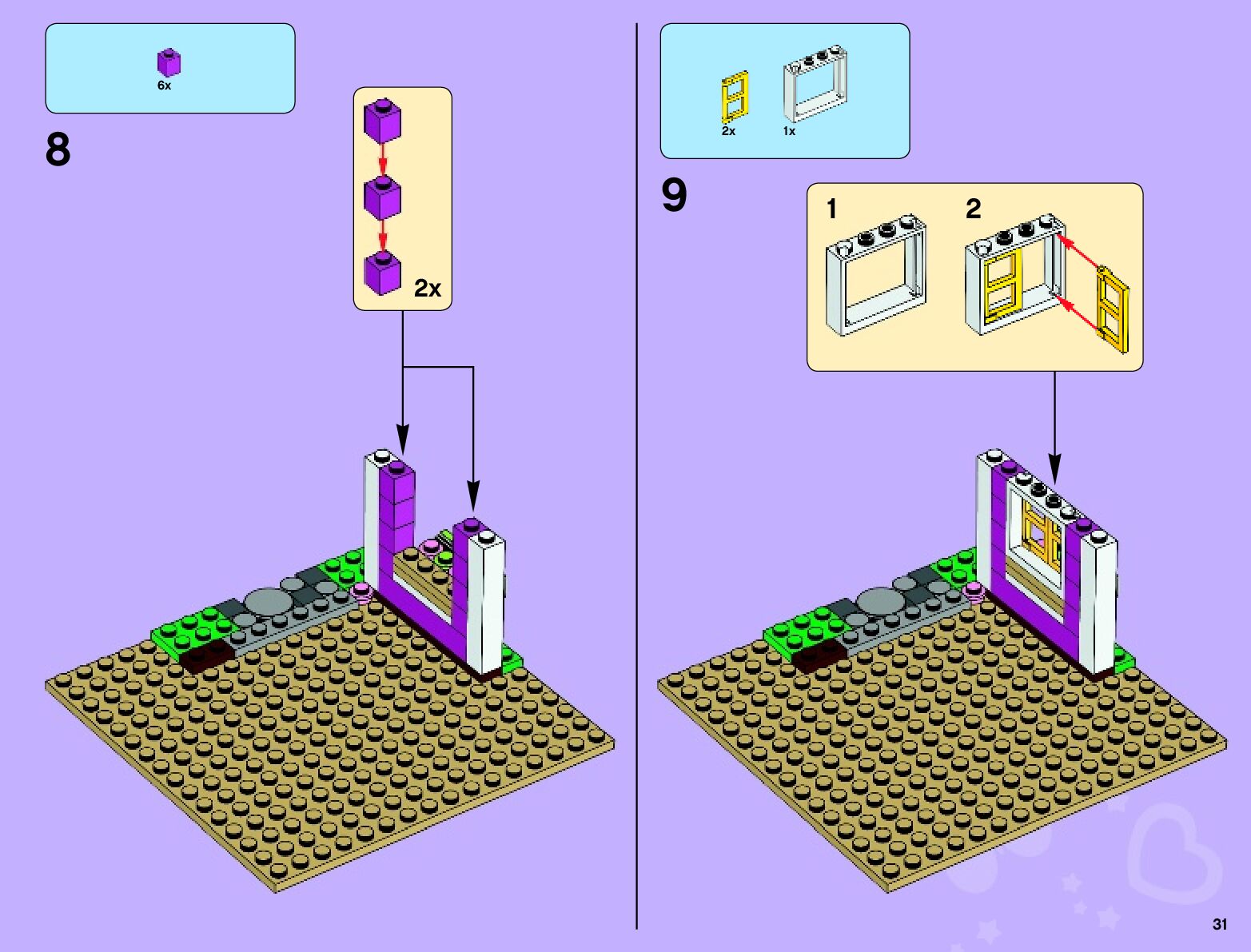 6x

8

2x

2x 1x

9

1 2

31