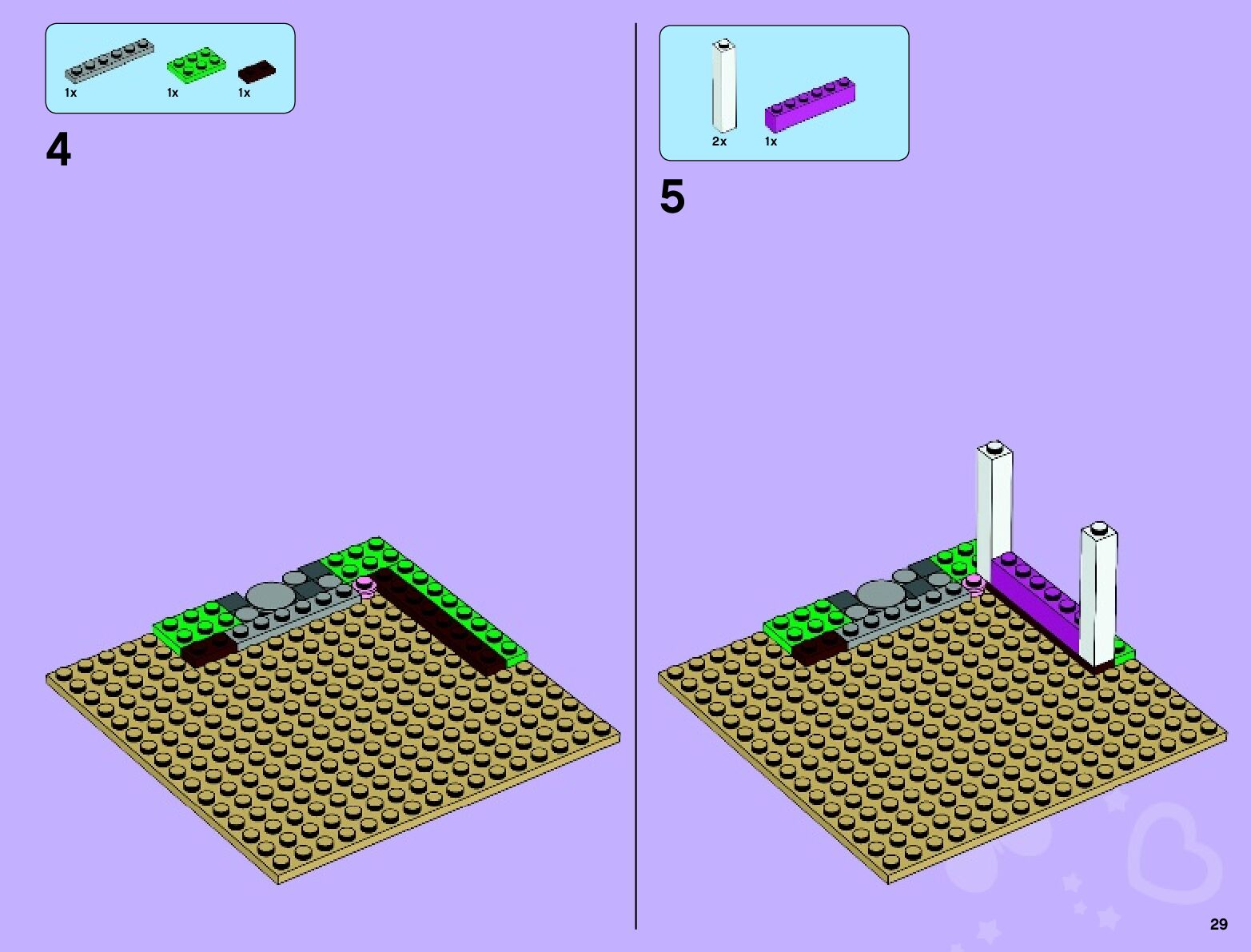 1x 1x 1x

4

2x 1x

5

29