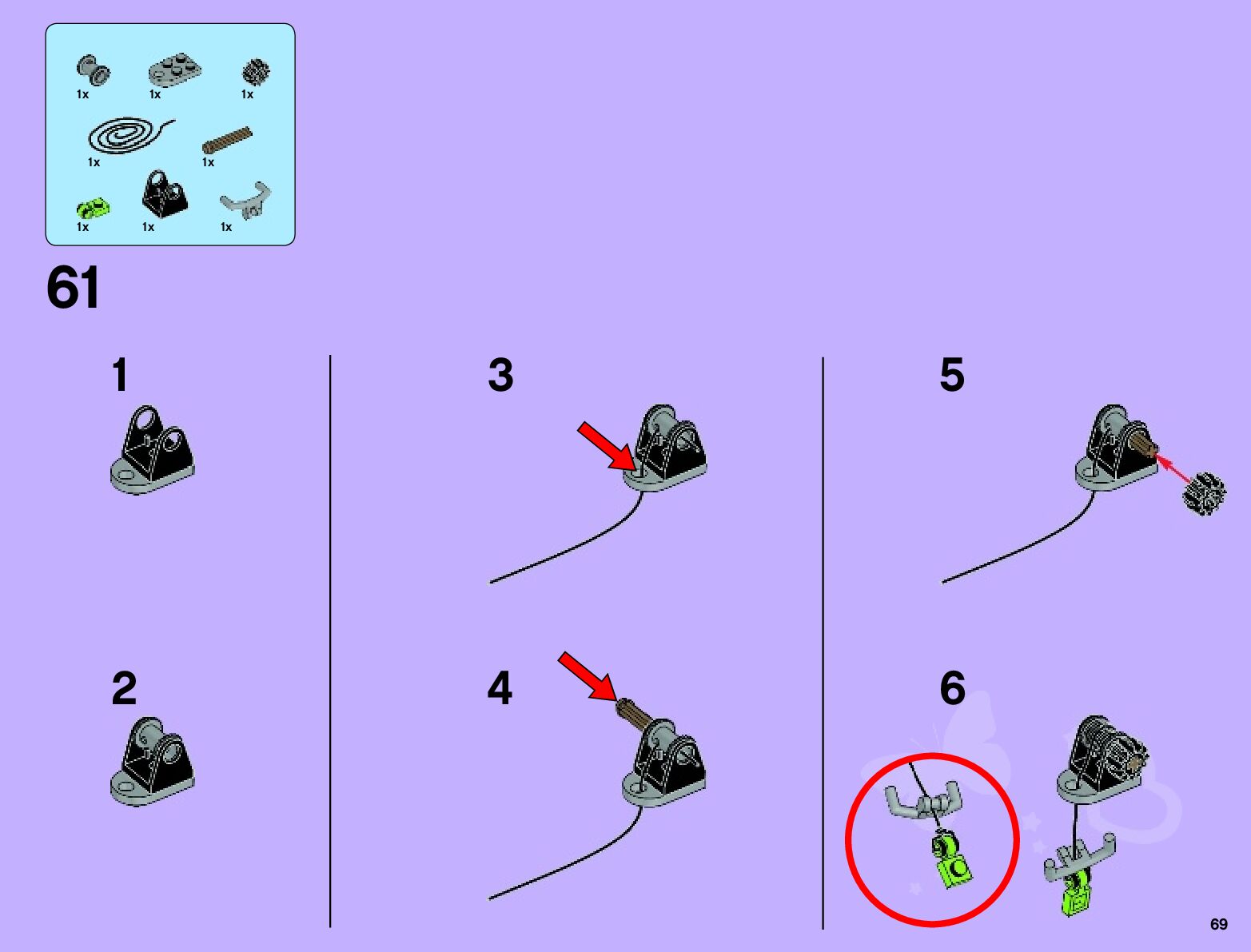 1x 1x 1x
1x 1x
1x 1x 1x

61

1

2

3

4

5

6

69