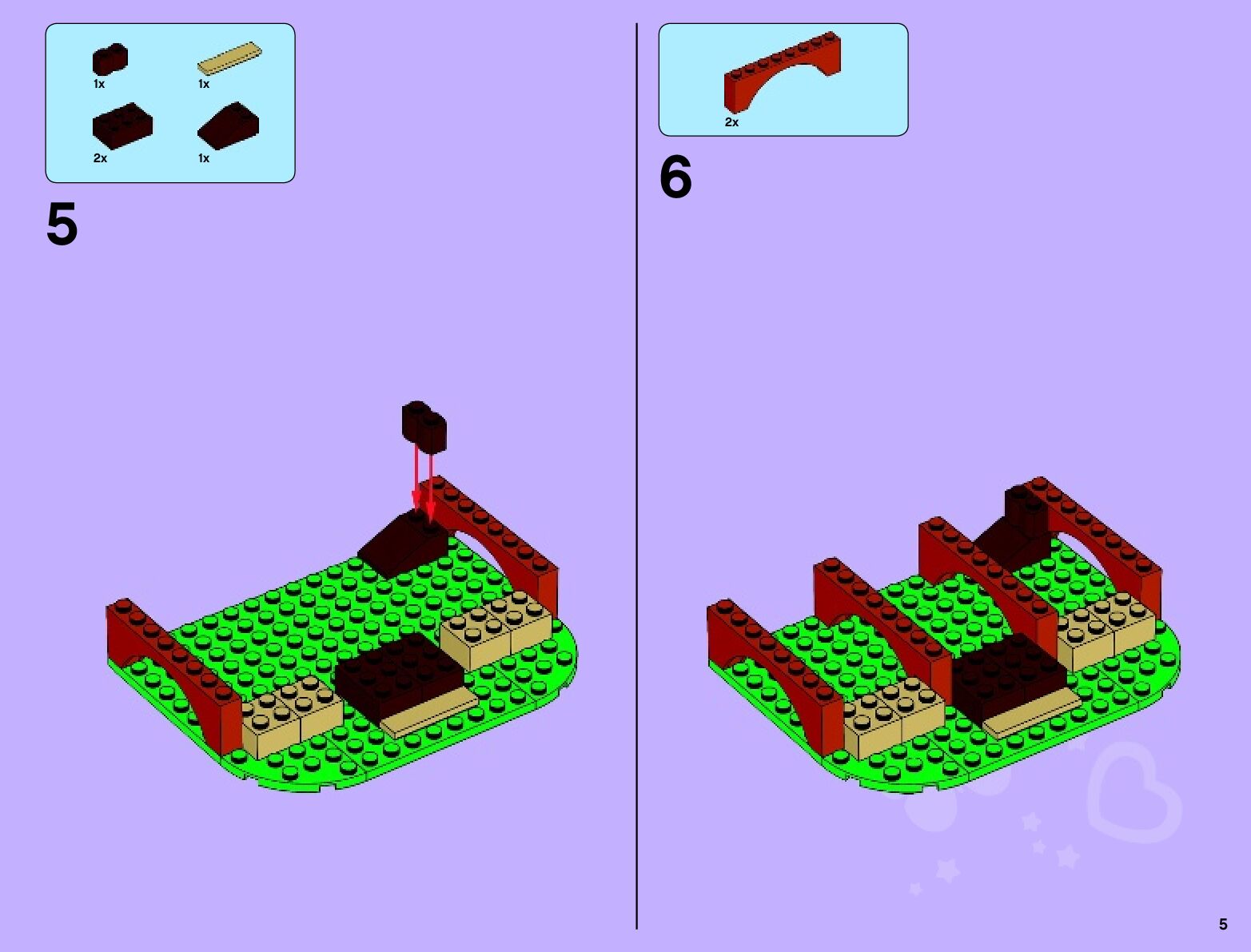 1x
1x
2x
1x

5

2x

6

5