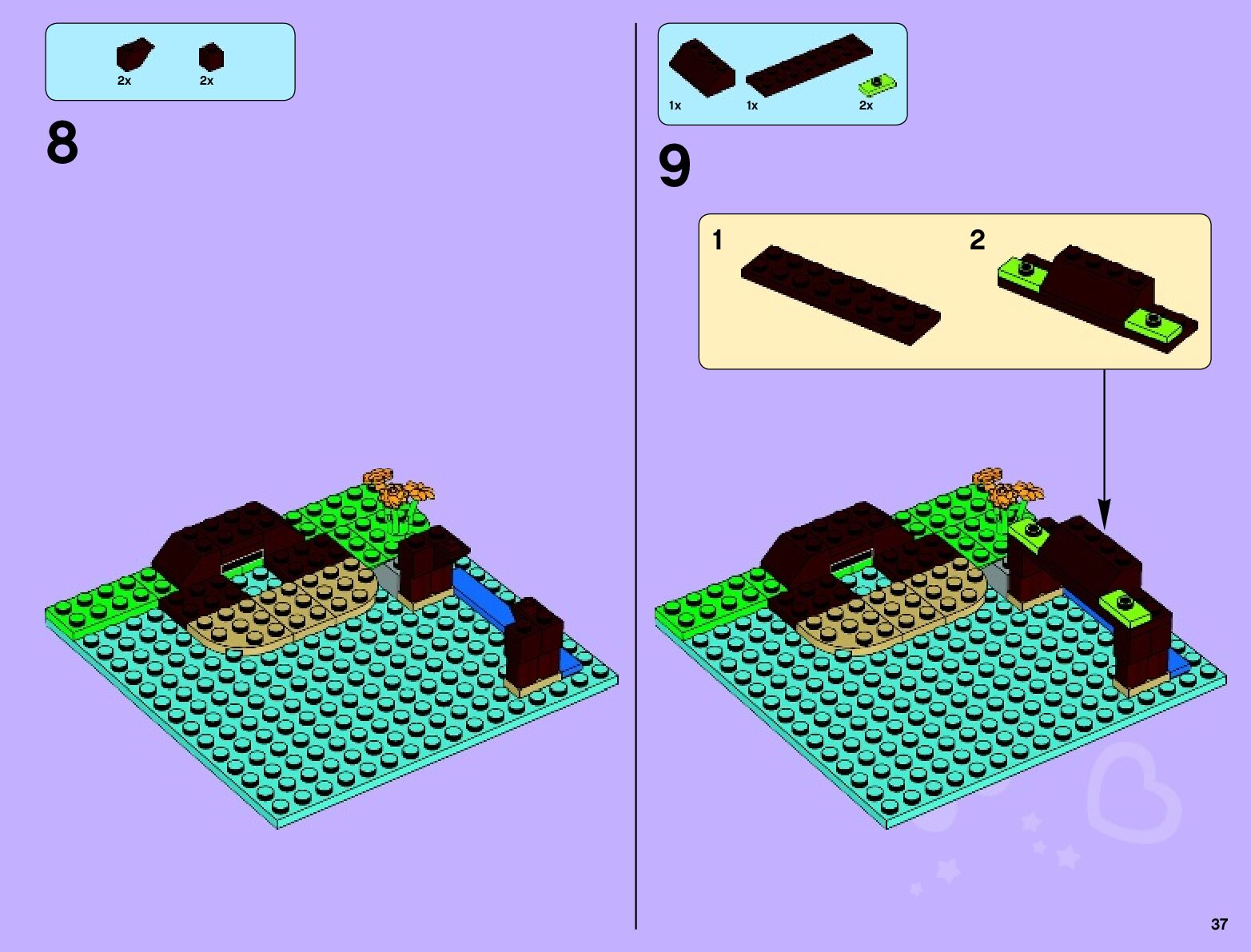 2x 2x

8

1x 1x 2x

9

1

2

37