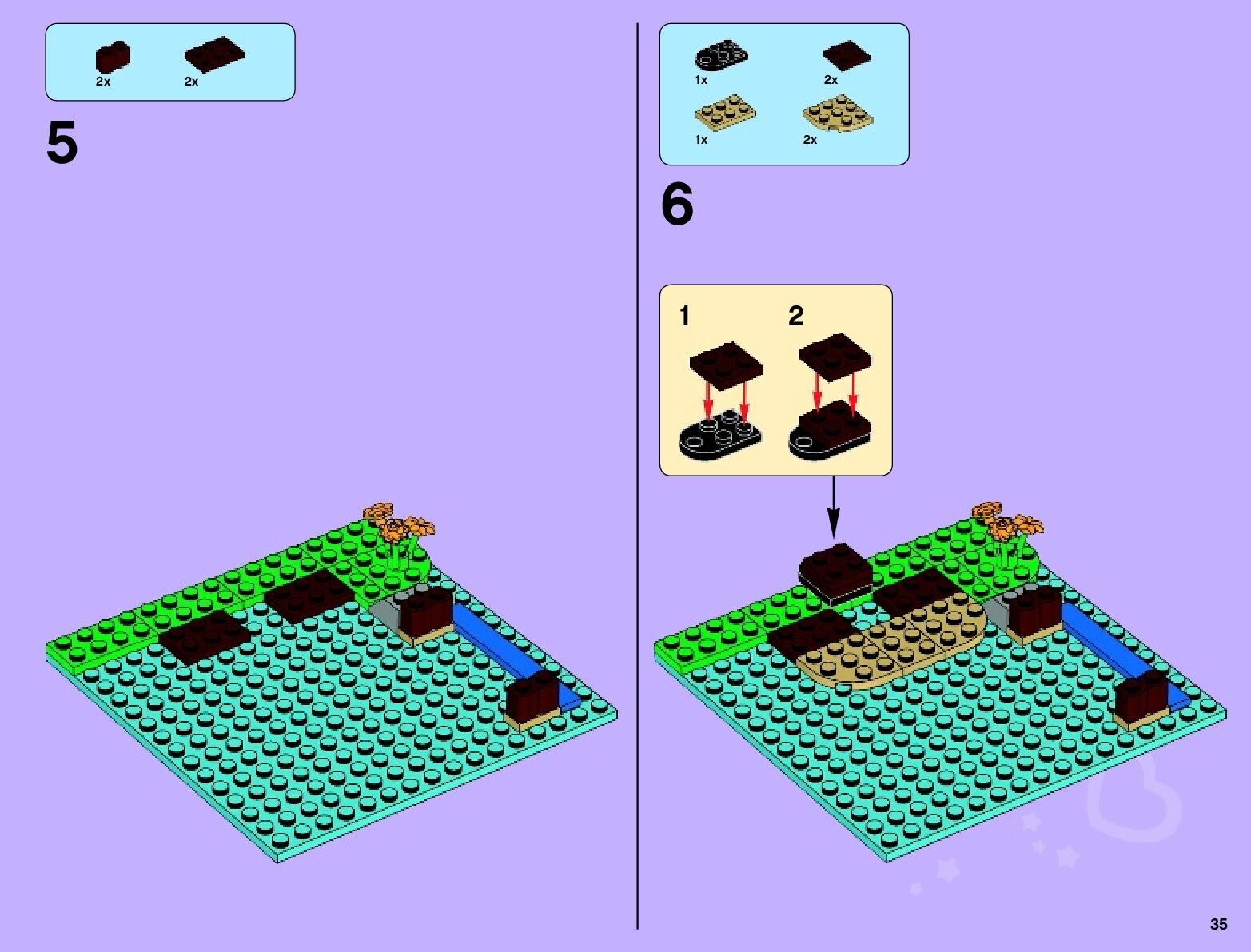 2x 2x

5

1x 2x
1x 2x

6

1 2

35