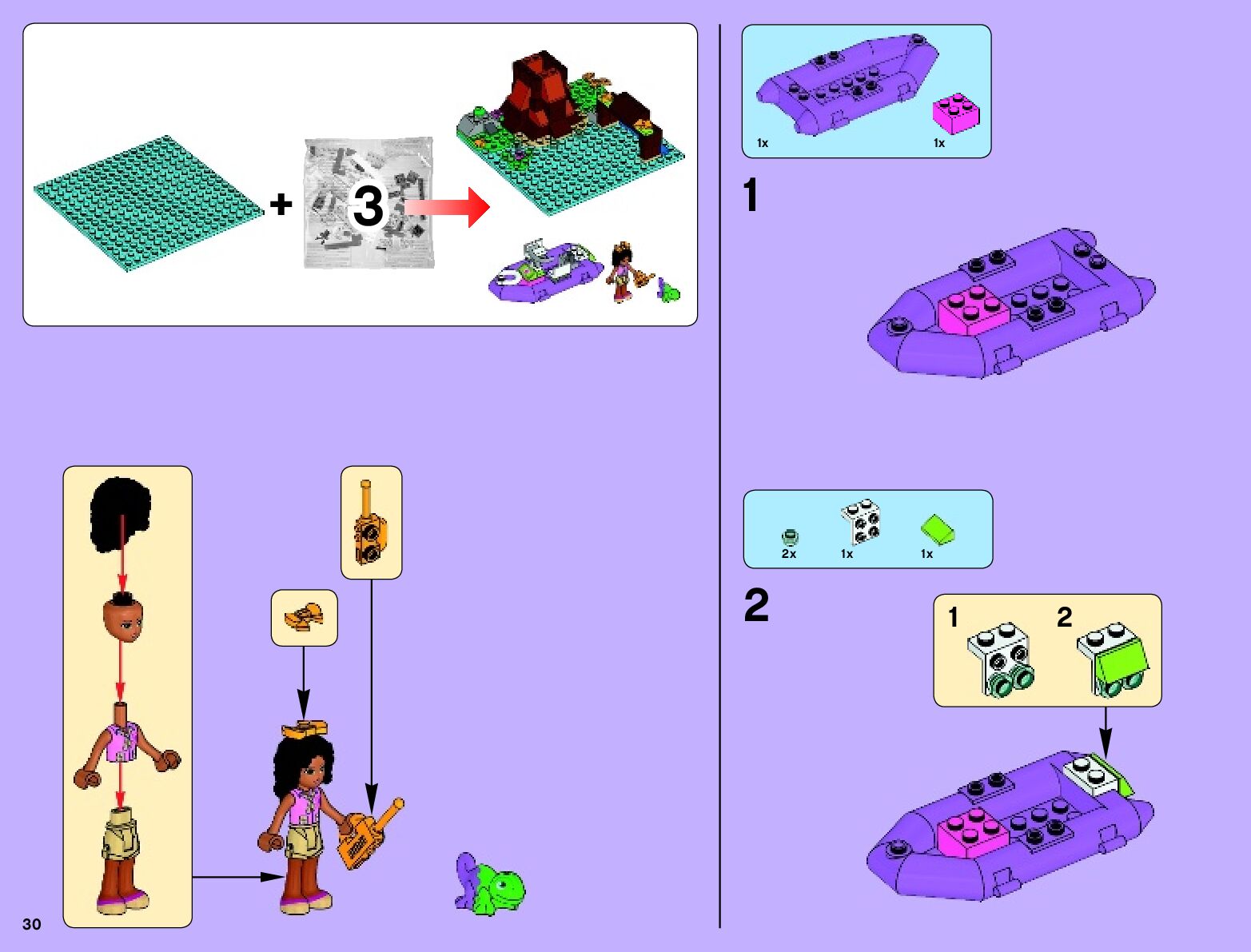 + 3

30

1x 1x

1

2x 1x 1x

2

1 2