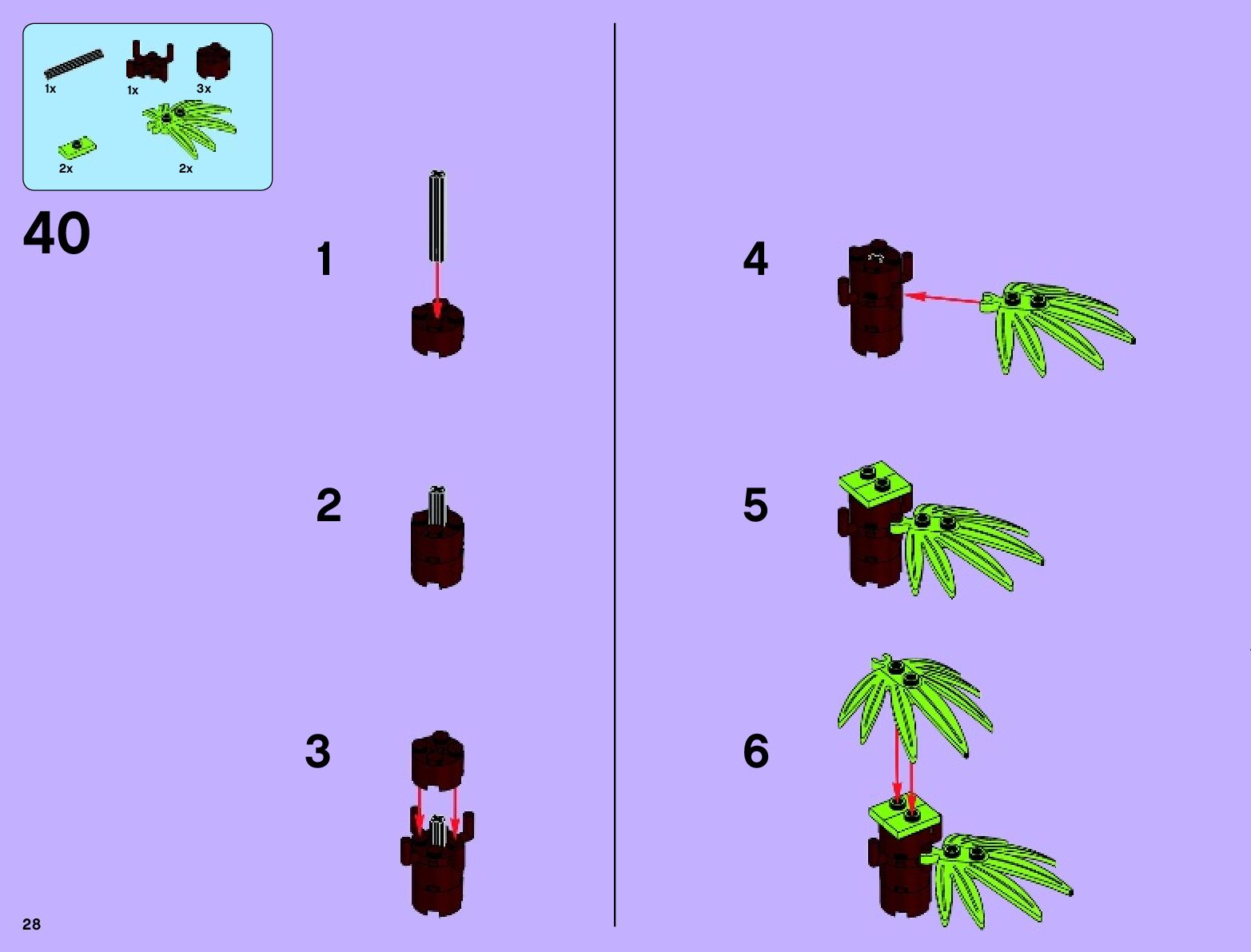 1x 1x 3x
2x 2x

40

1

2

3

4

5

6

28