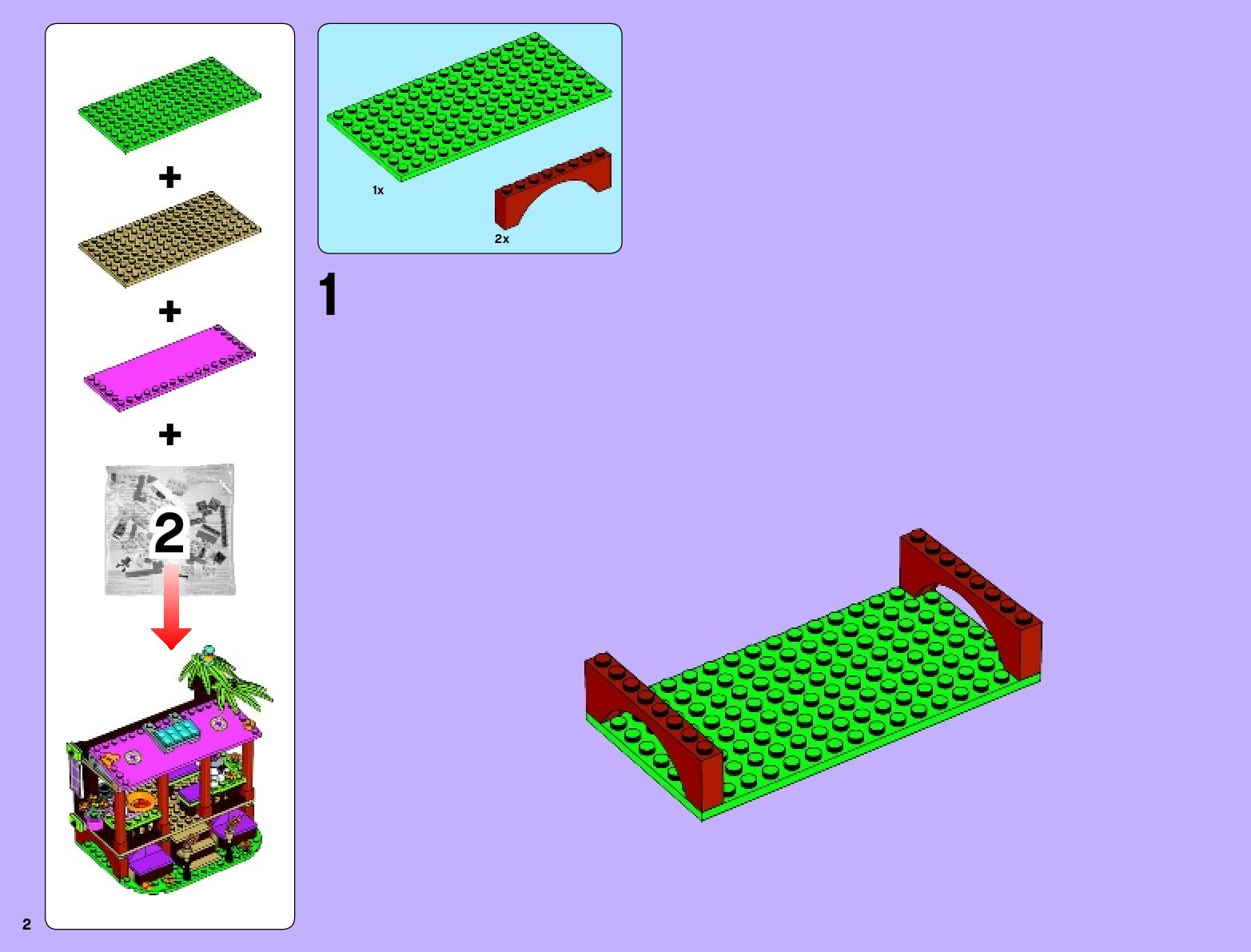 +
+
+
2

1x
2x

1

2