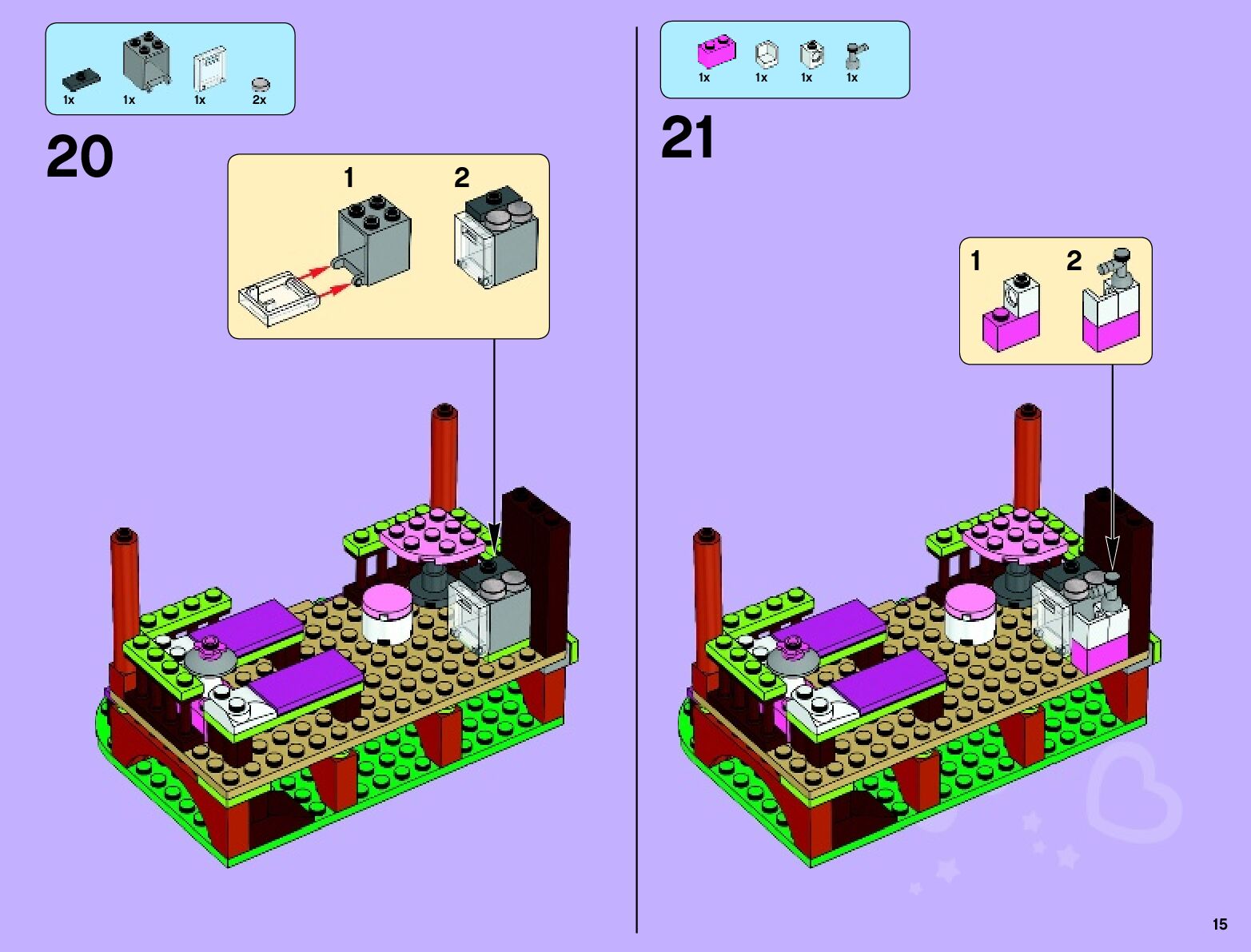 1x 1x 1x 2x

20

1 2

1x 1x 1x 1x

21

1 2

15