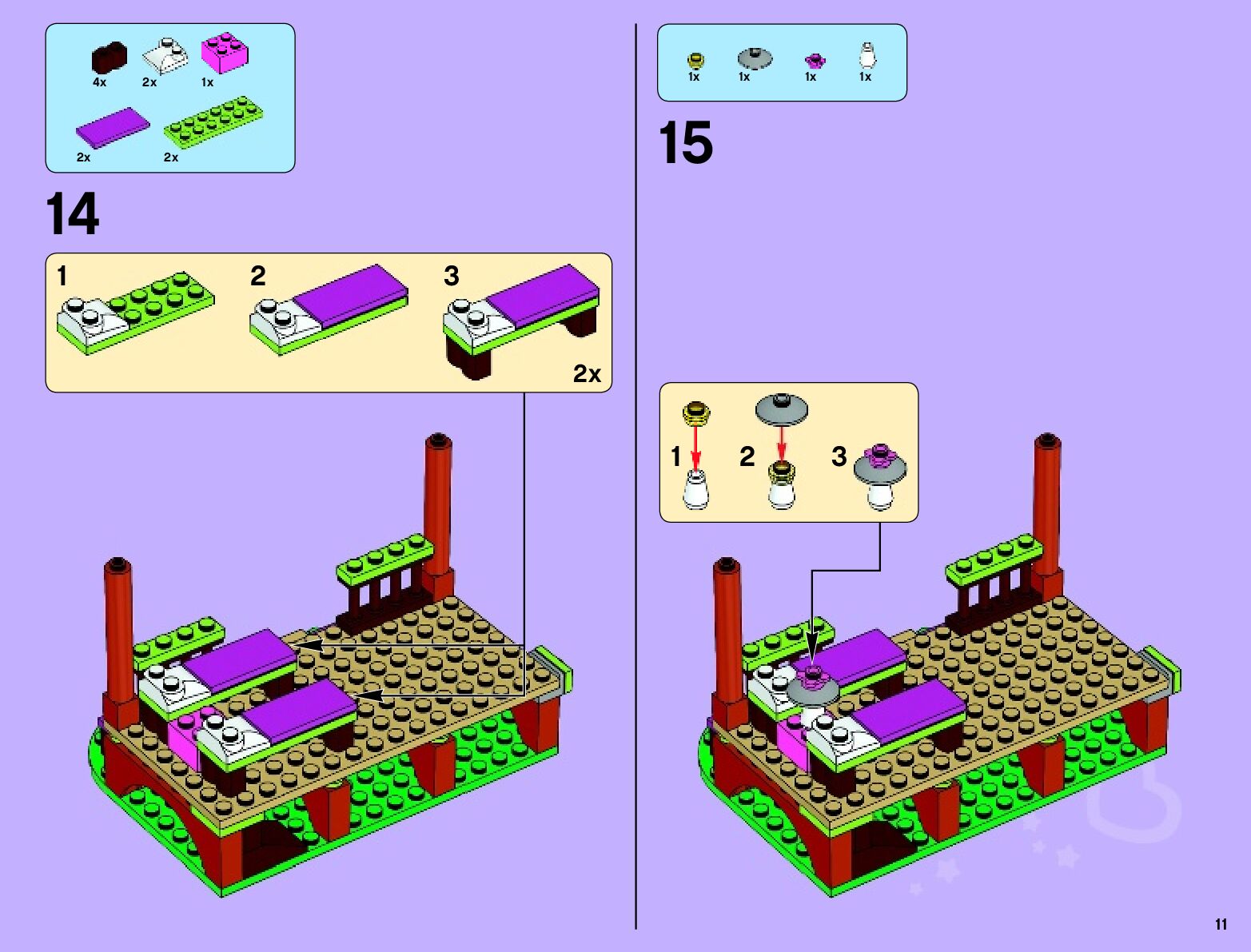 4x 2x 1x
2x 2x

14

1 2 3
2x

1x 1x 1x 1x

15

1 2 3

11