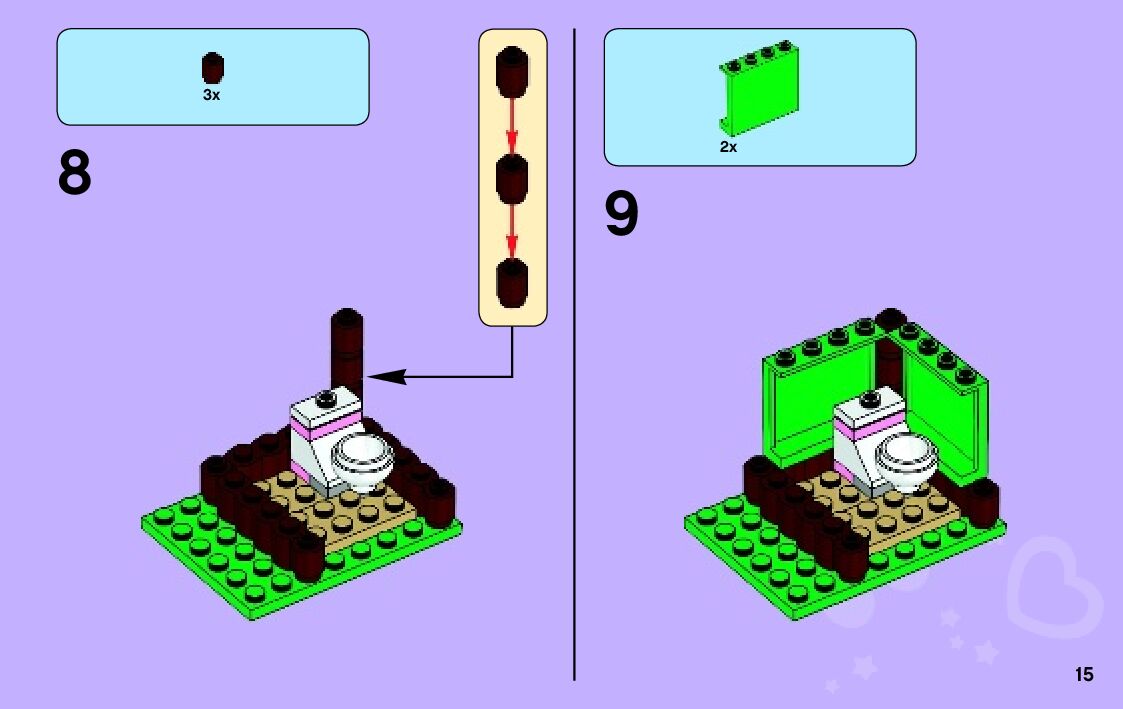 3x

8

2x

9

15