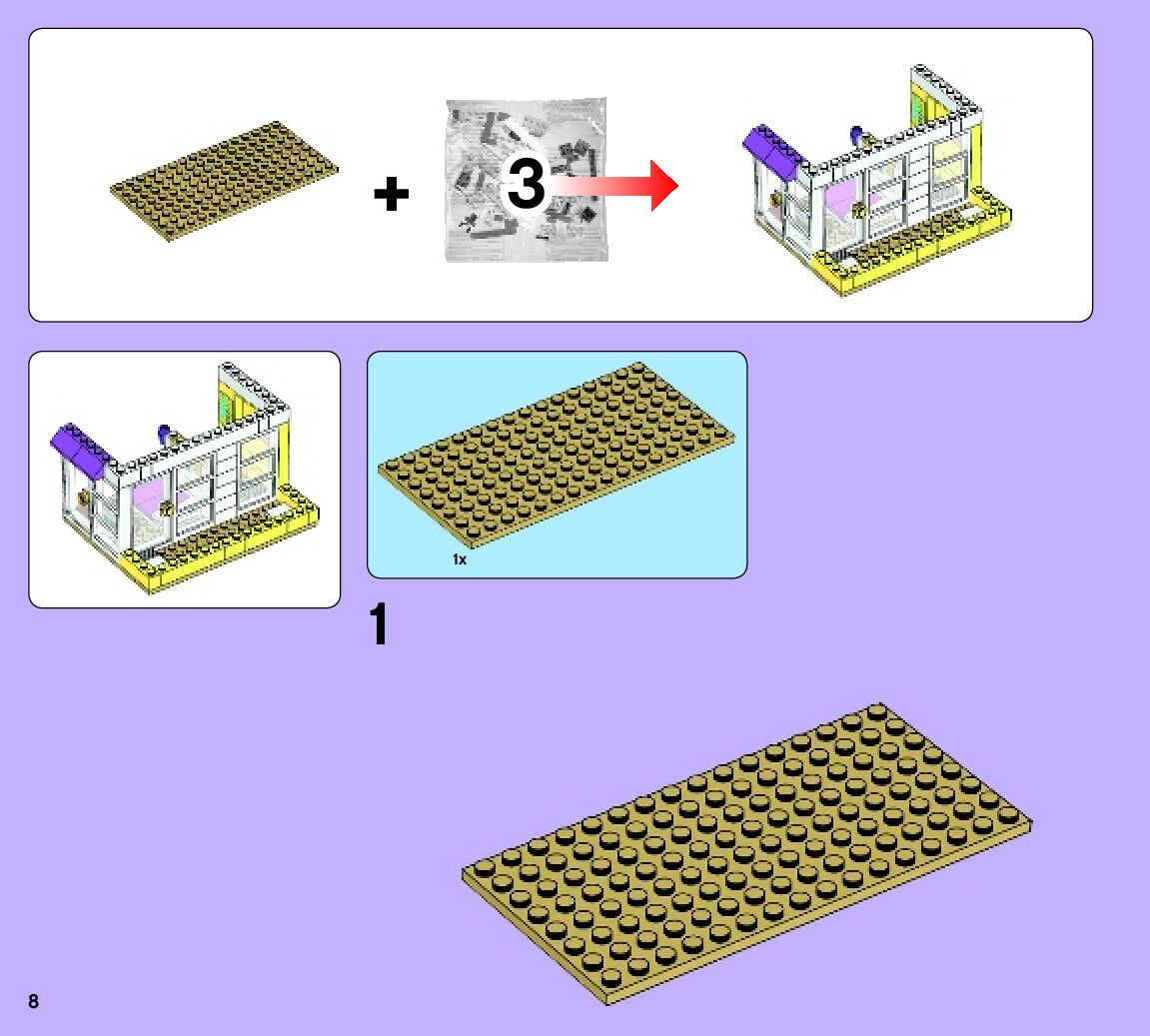 + 3

1x

1

8