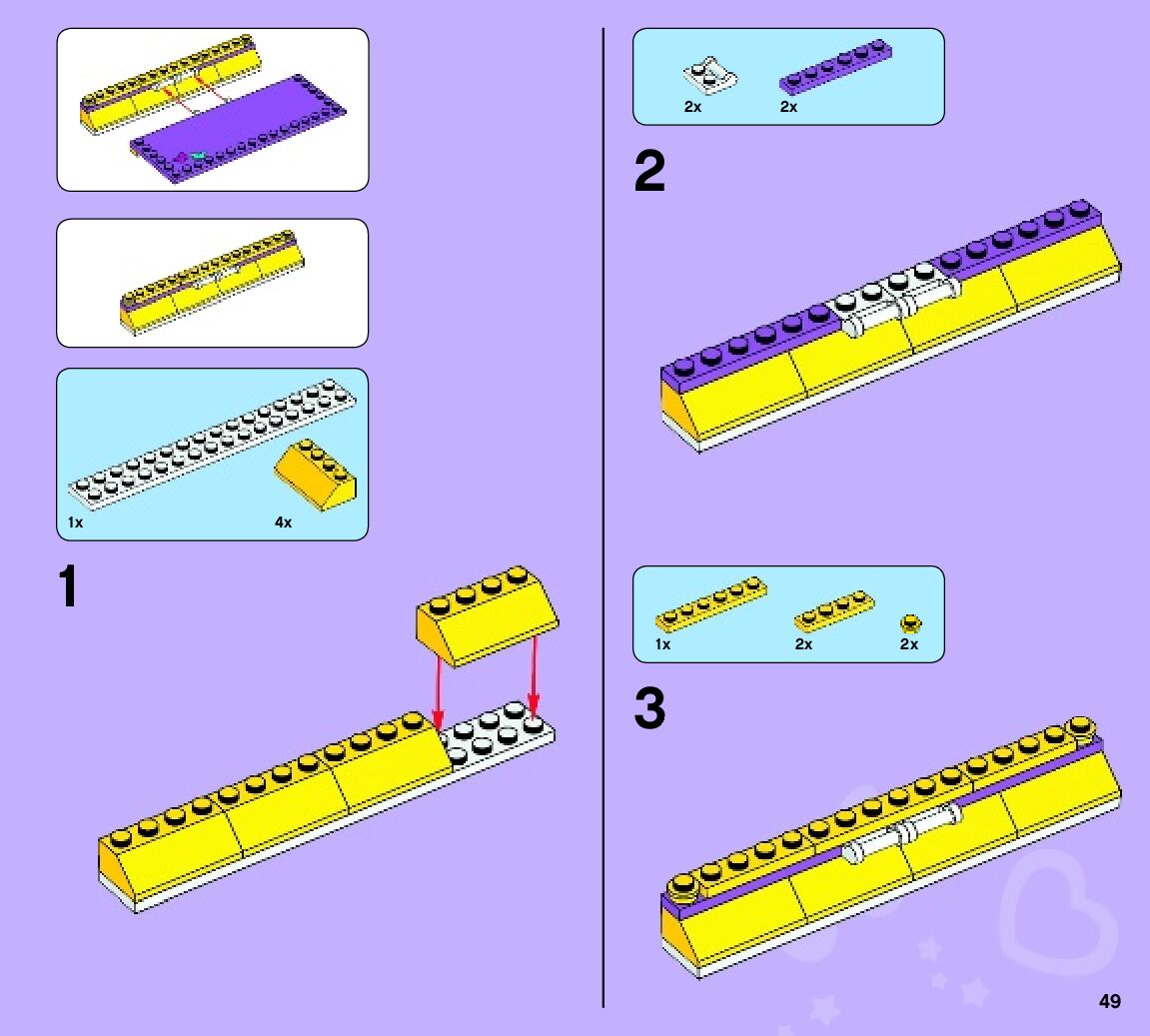 1x
4x

1

2x
2x

2

1x
2x
2x

3

49