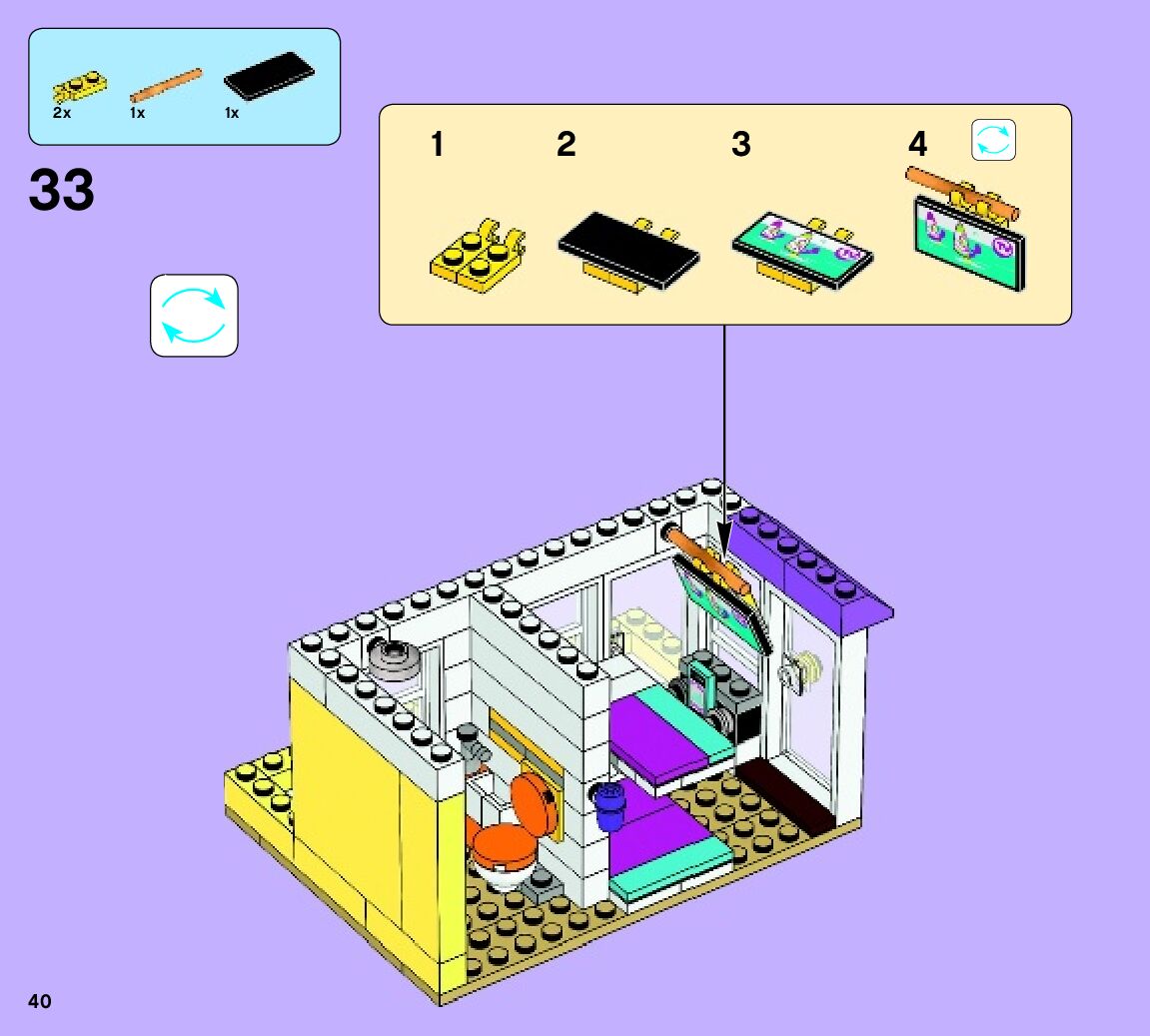 2x 1x 1x

33

1 2 3 4

TV

TV

40