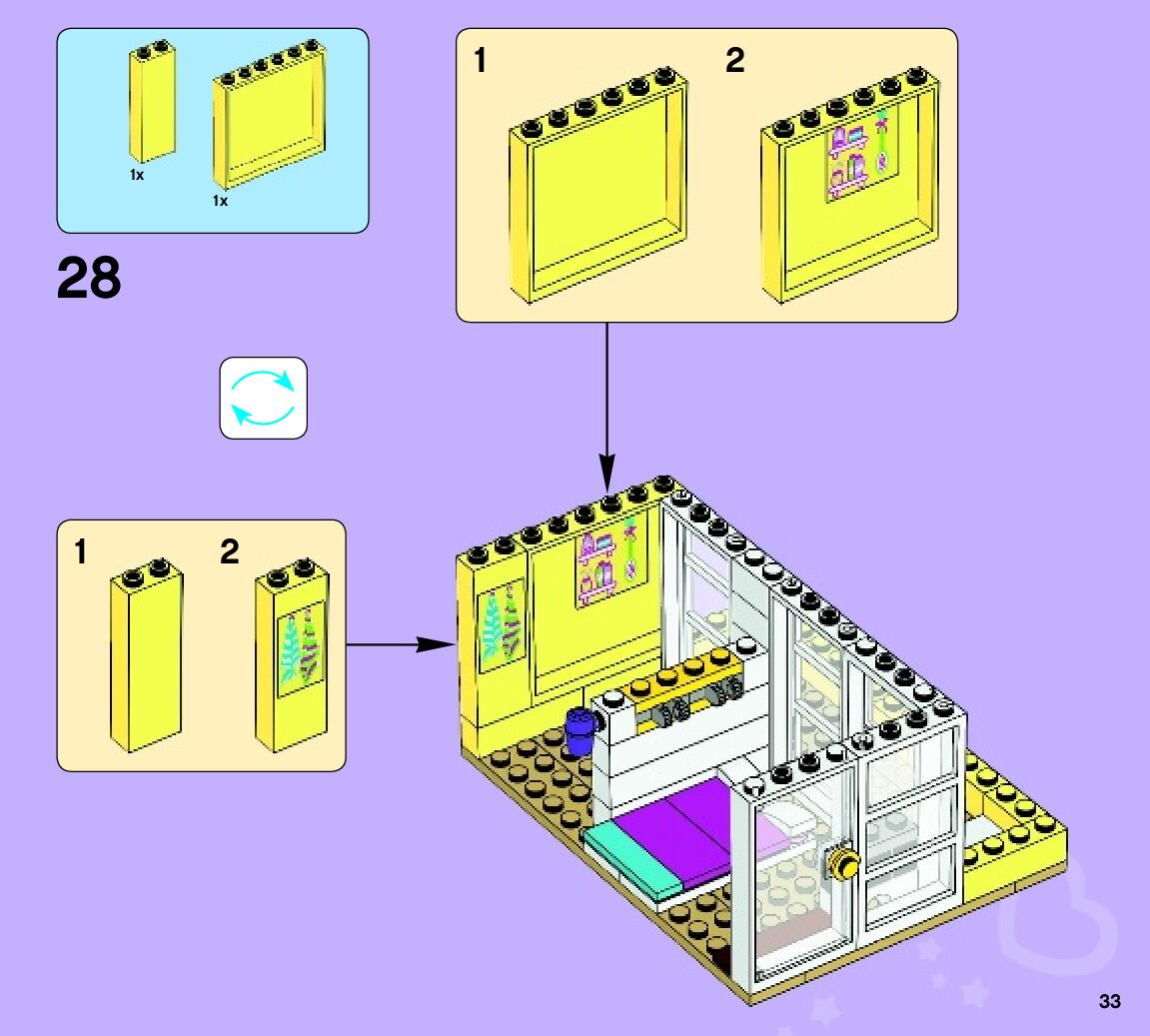 1x
1x

28

1
2

1
2

33