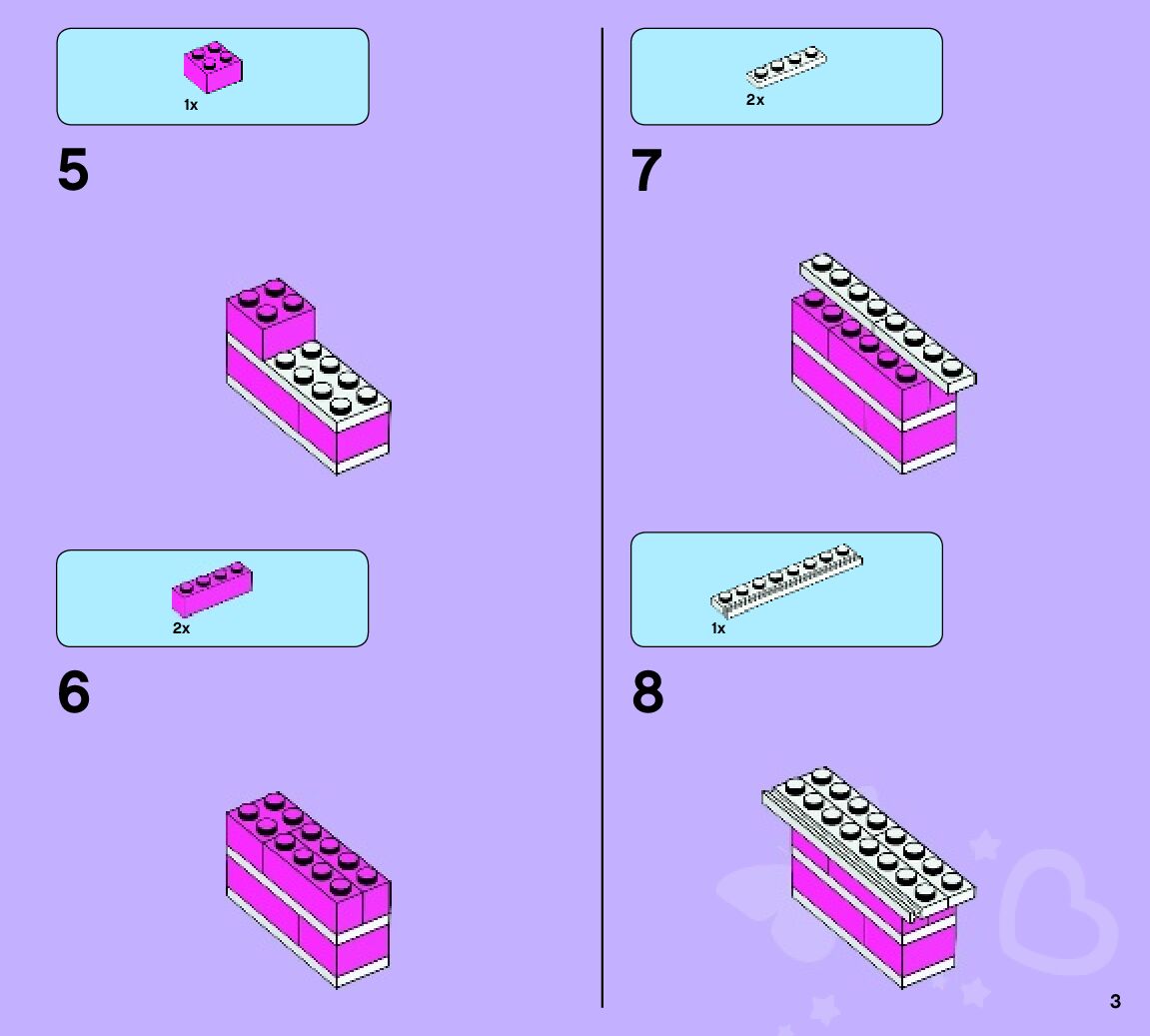 1x

5

2x

6

2x

7

1x

8

3