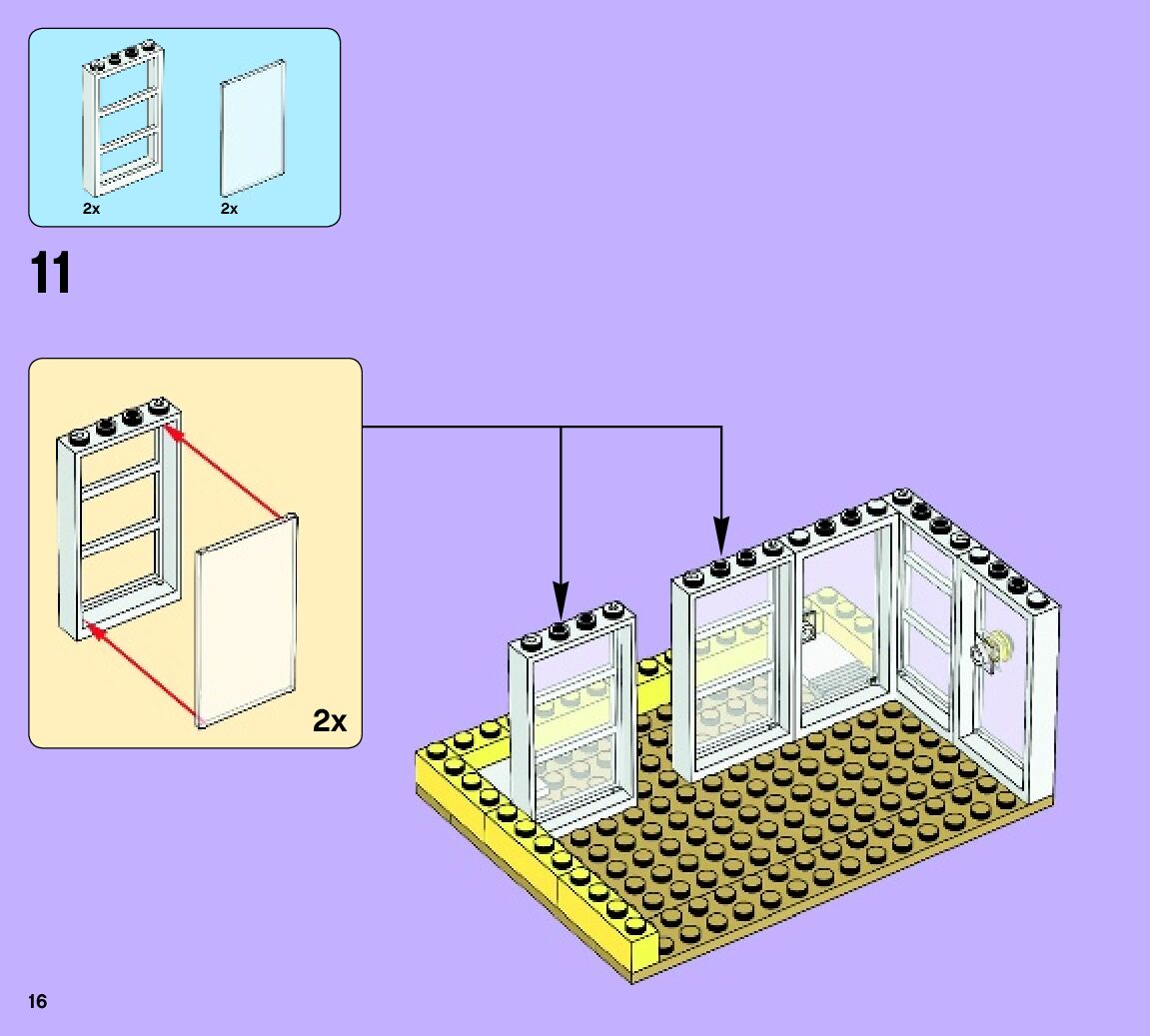 2x 2x

11

2x

16